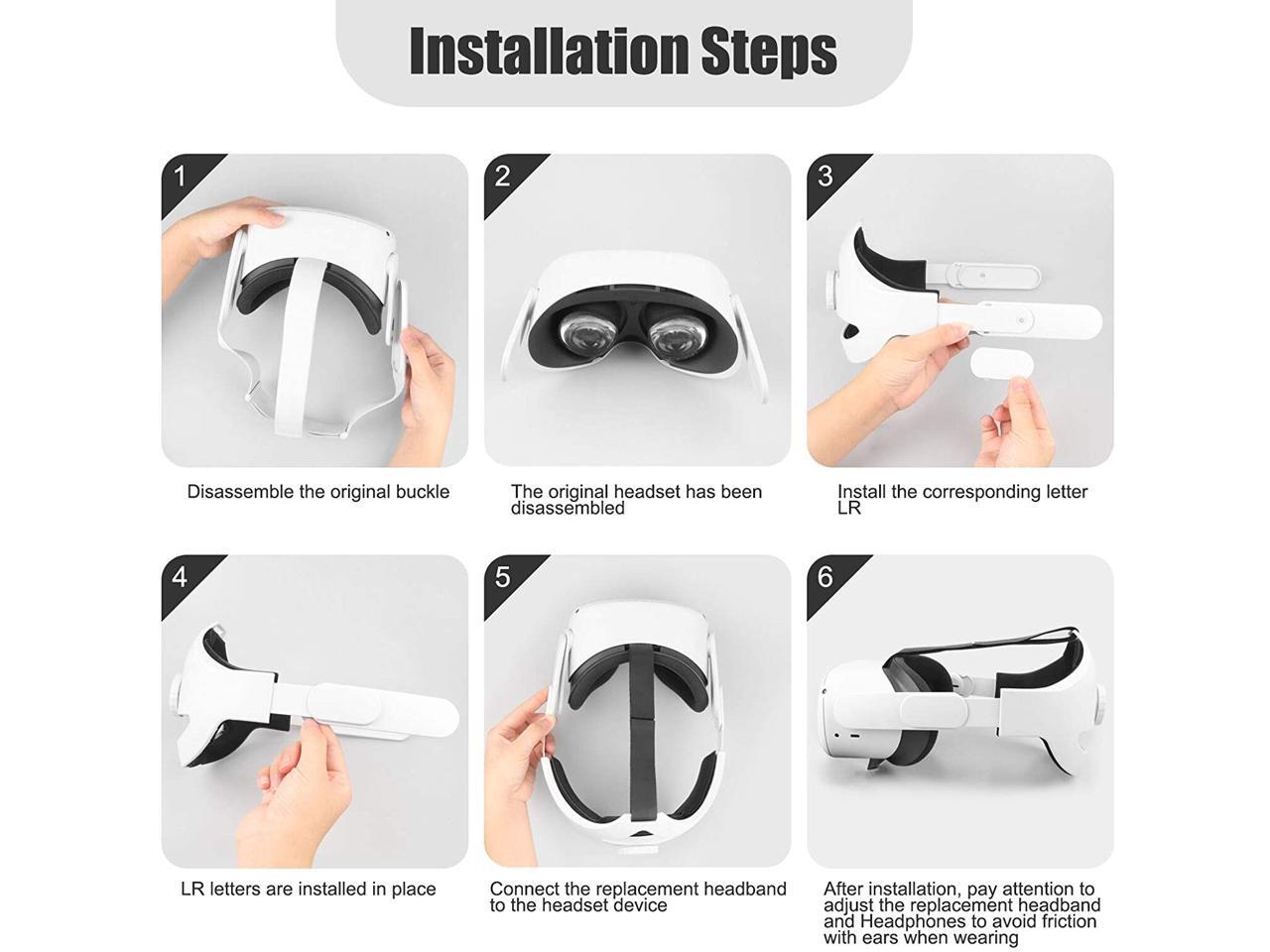 Installation Steps

1

Disassemble the original buckle

2

The original headset has been disassembled

3

Install the corresponding letter LR

4

LR letters are installed in place

5

Connect the replacement headband to the headset device

6

After installation, pay attention to adjust the replacement headband and Headphones to avoid friction with ears when wearing