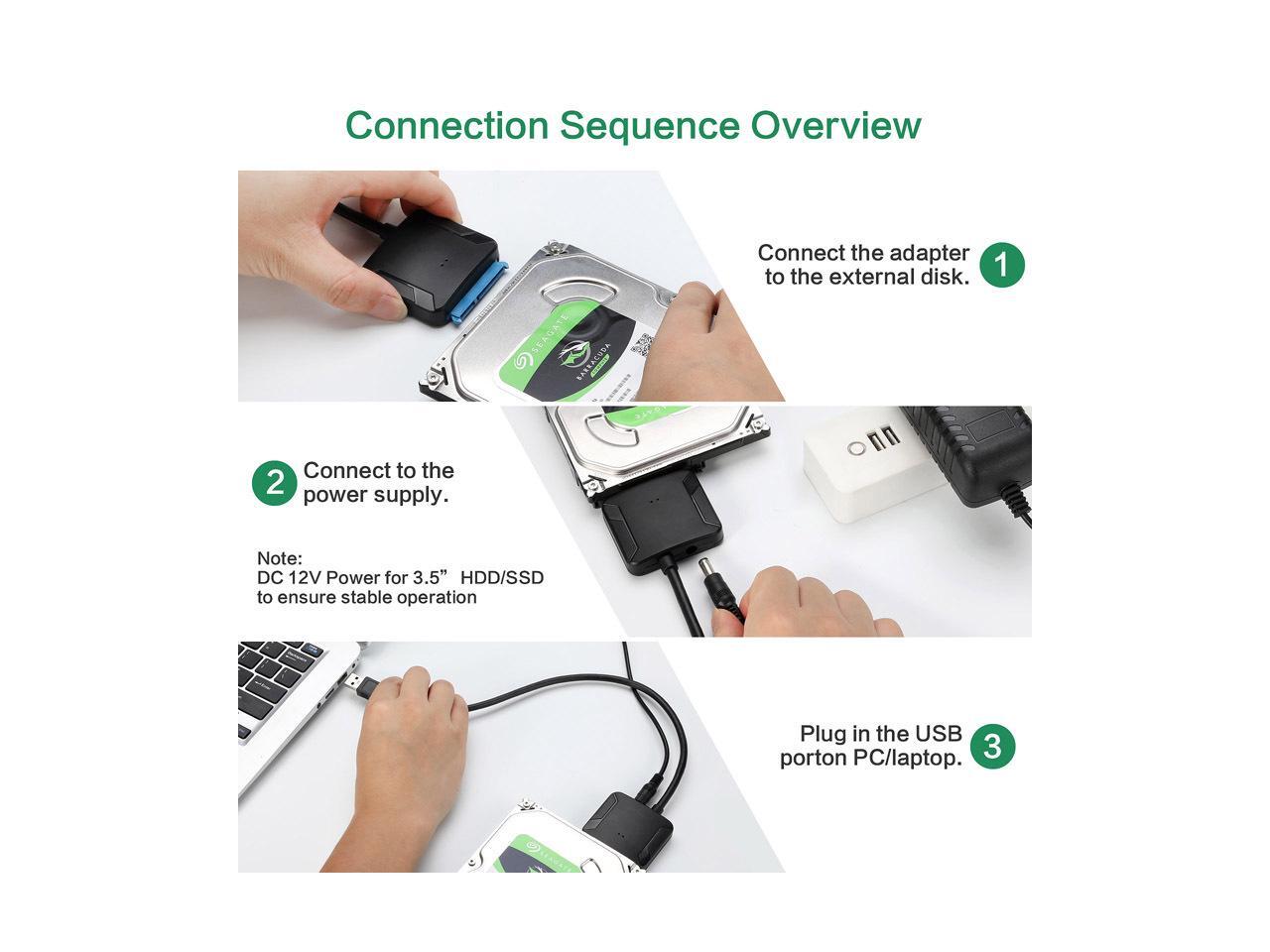 Connection Sequence Overview

Connect the adapter to the external disk.

1

SEAGATE

BARRACUDA

2

Connect to the power supply.

Note:
DC 12V Power for 3.5”  HDD/SSD to ensure stable operation

Plug in the USB porton PC/laptop.

3

SEAGATE