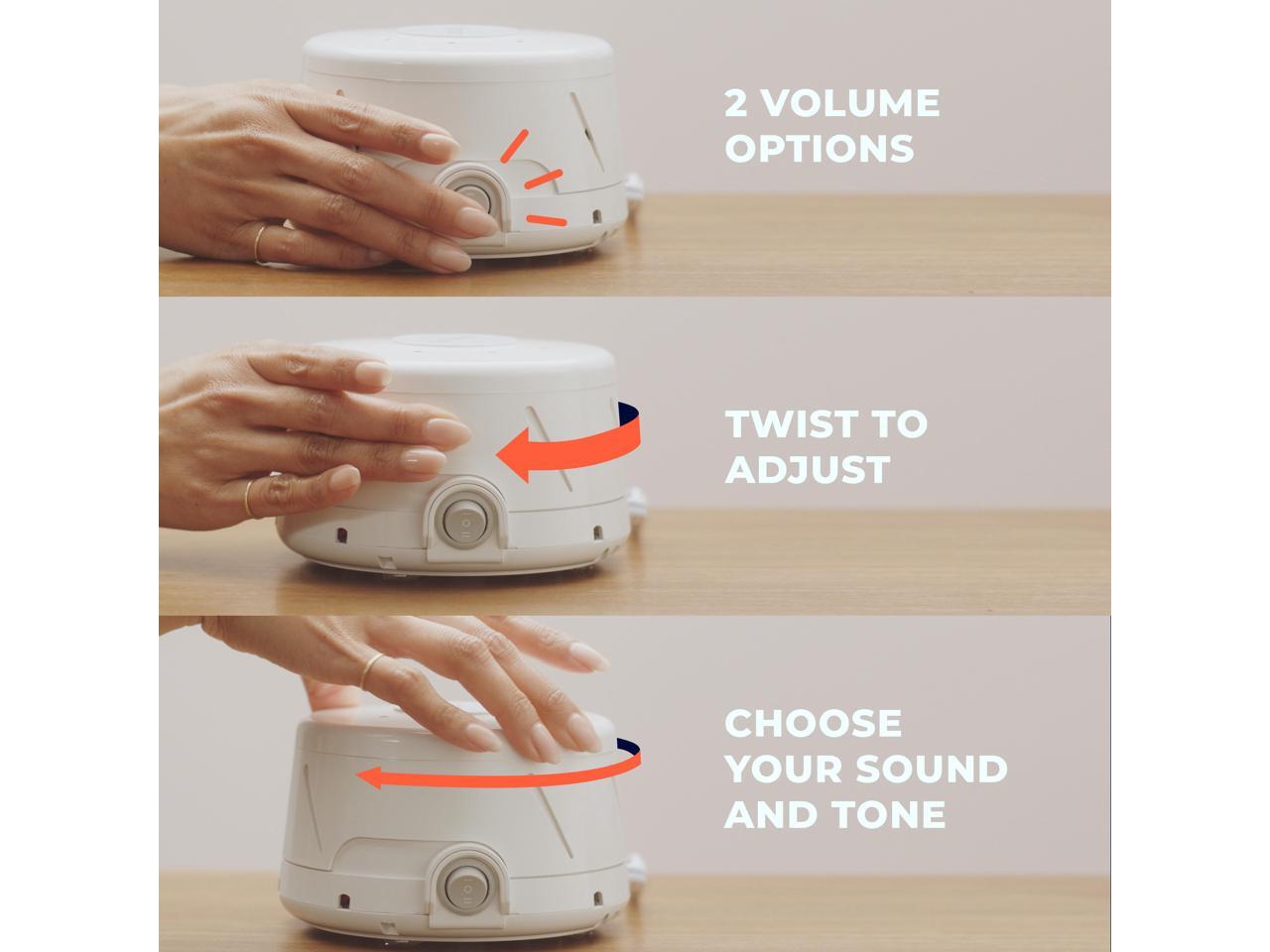 2 VOLUME OPTIONS

TWIST TO ADJUST

CHOOSE YOUR SOUND AND TONE