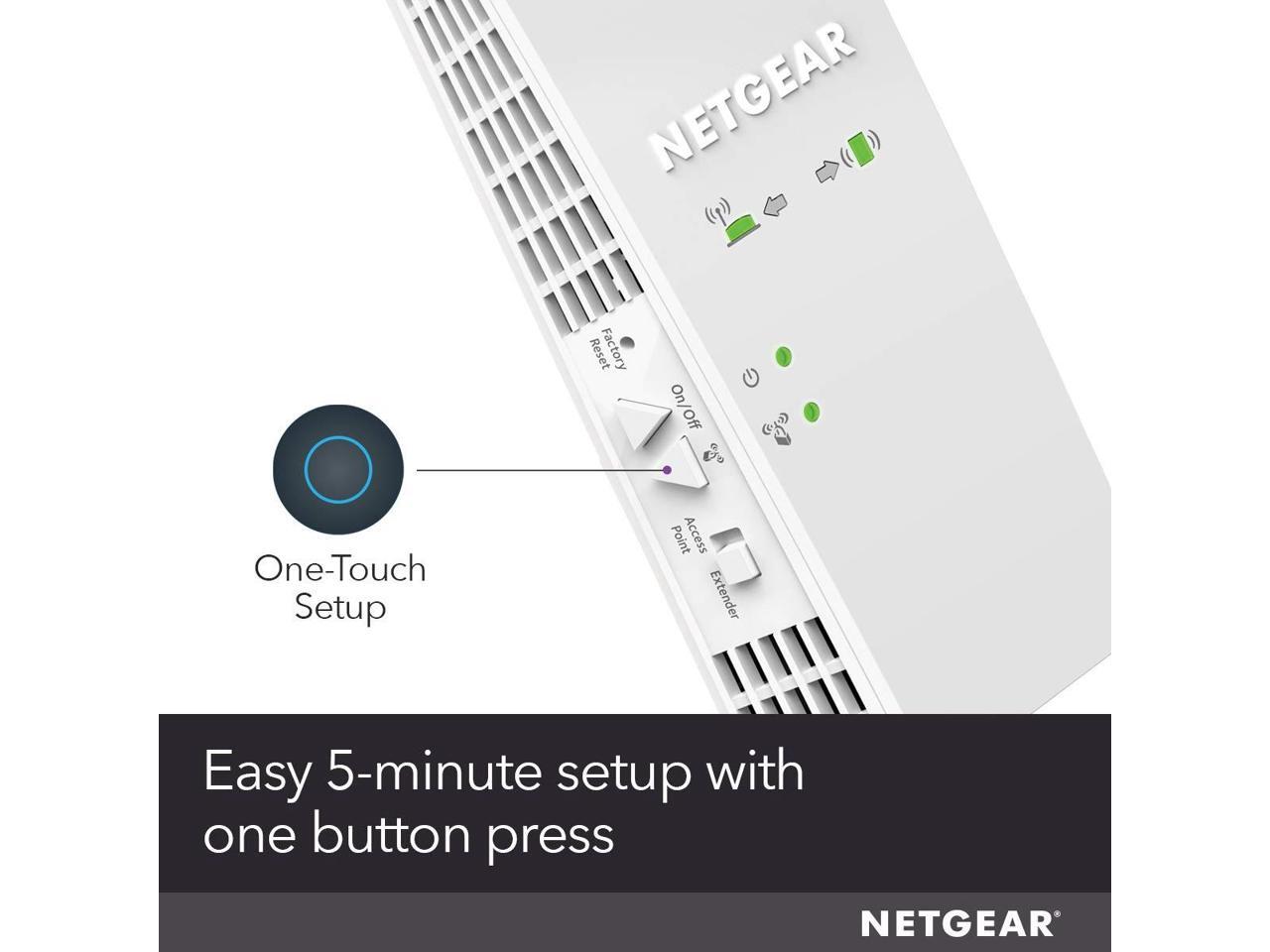 NETGEAR

Factory Reset

On/Off

Access Point

Extender

One-Touch Setup

Easy 5-minute setup with one button press

NETGEAR®