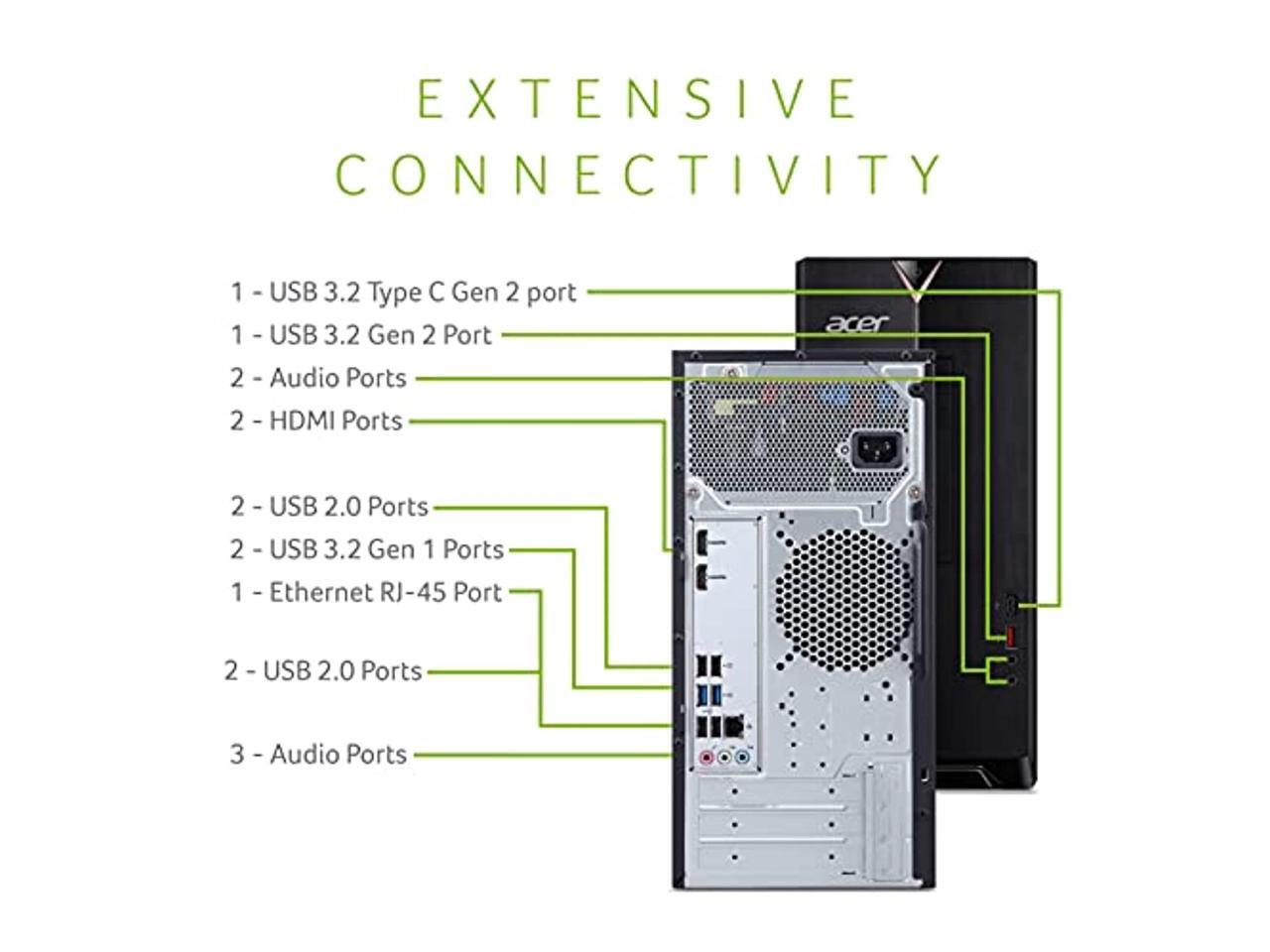 EXTENSIVE CONNECTIVITY

1 - USB 3.2 Type C Gen 2 port
1 - USB 3.2 Gen 2 Port
2 - Audio Ports
2 - HDMI Ports
2 - USB 2.0 Ports
2 - USB 3.2 Gen 1 Ports
1 - Ethernet RJ-45 Port
2 - USB 2.0 Ports
3 - Audio Ports

acer