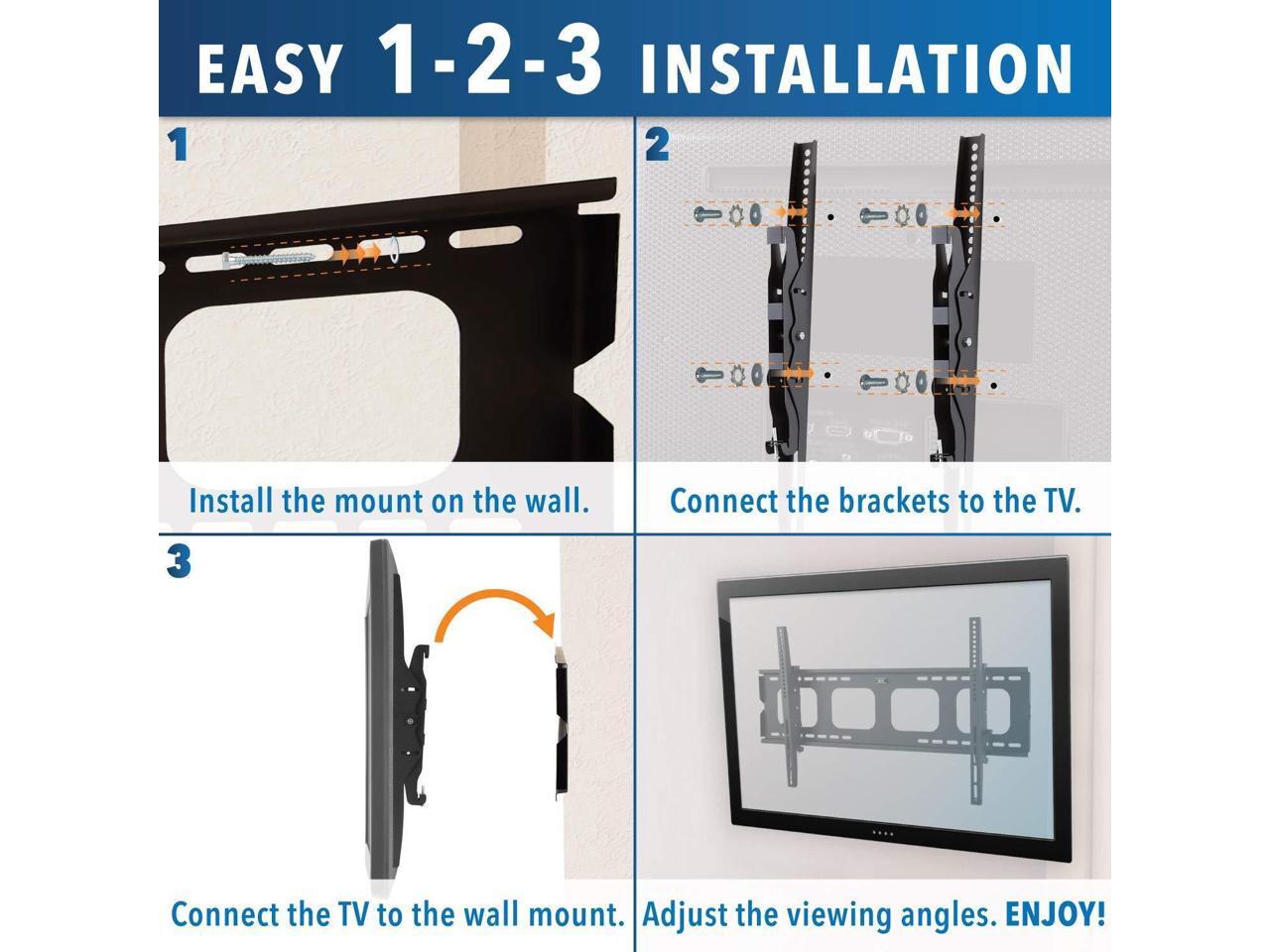 EASY 1-2-3 INSTALLATION

1

Install the mount on the wall.

2

Connect the brackets to the TV.

3

Connect the TV to the wall mount.

Adjust the viewing angles. ENJOY!