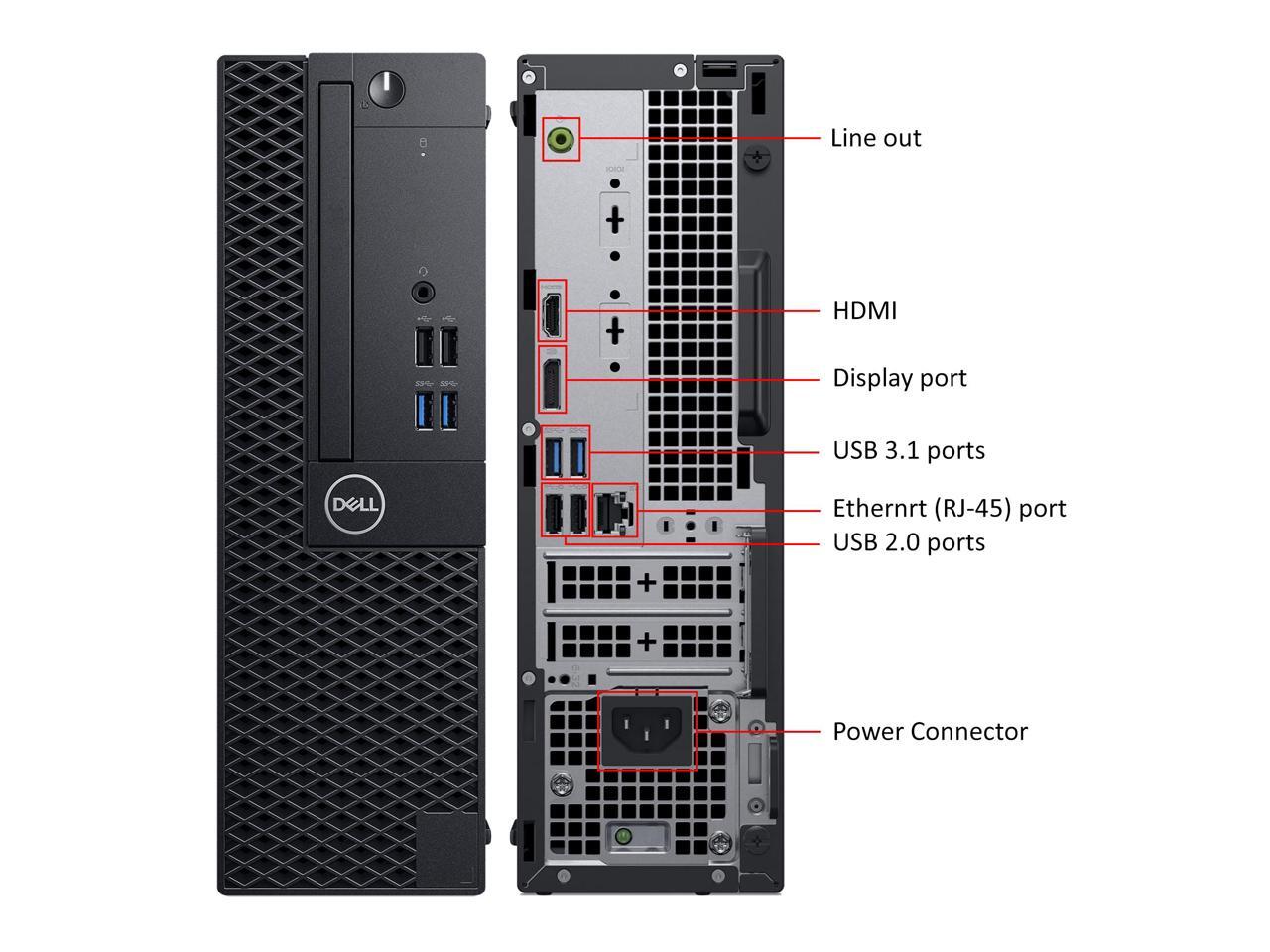 DELL

Line out

HDMI

Display port

USB 3.1 ports

Ethernrt (RJ-45) port

USB 2.0 ports

Power Connector