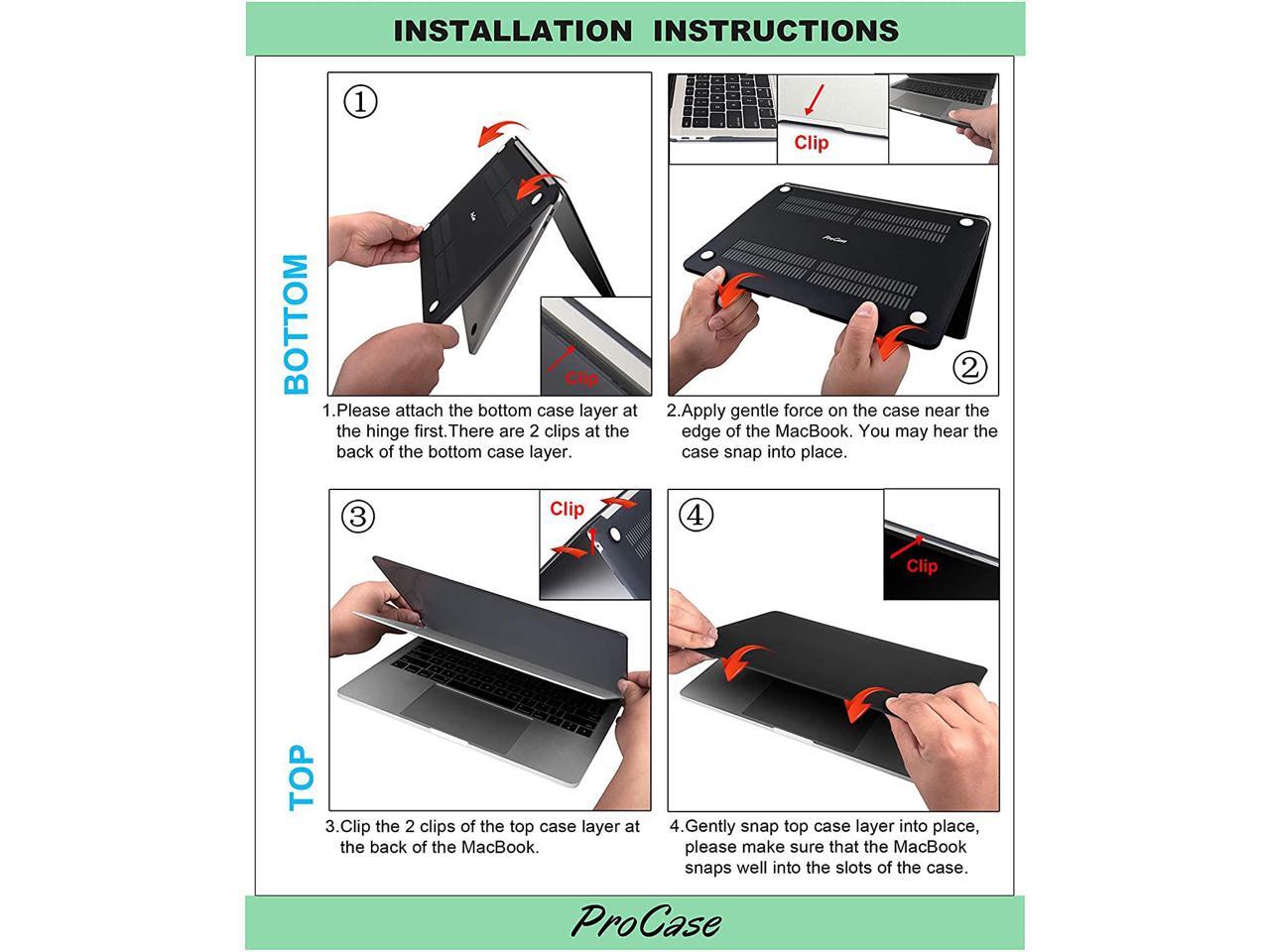 INSTALLATION INSTRUCTIONS

BOTTOM

①

Clip

1.Please attach the bottom case layer at the hinge first.There are 2 clips at the back of the bottom case layer.

Clip

ProCase

②

2.Apply gentle force on the case near the edge of the MacBook. You may hear the case snap into place.

TOP

③

Clip

3.Clip the 2 clips of the top case layer at the back of the MacBook.

④

Clip

4.Gently snap top case layer into place, please make sure that the MacBook snaps well into the slots of the case.

ProCase