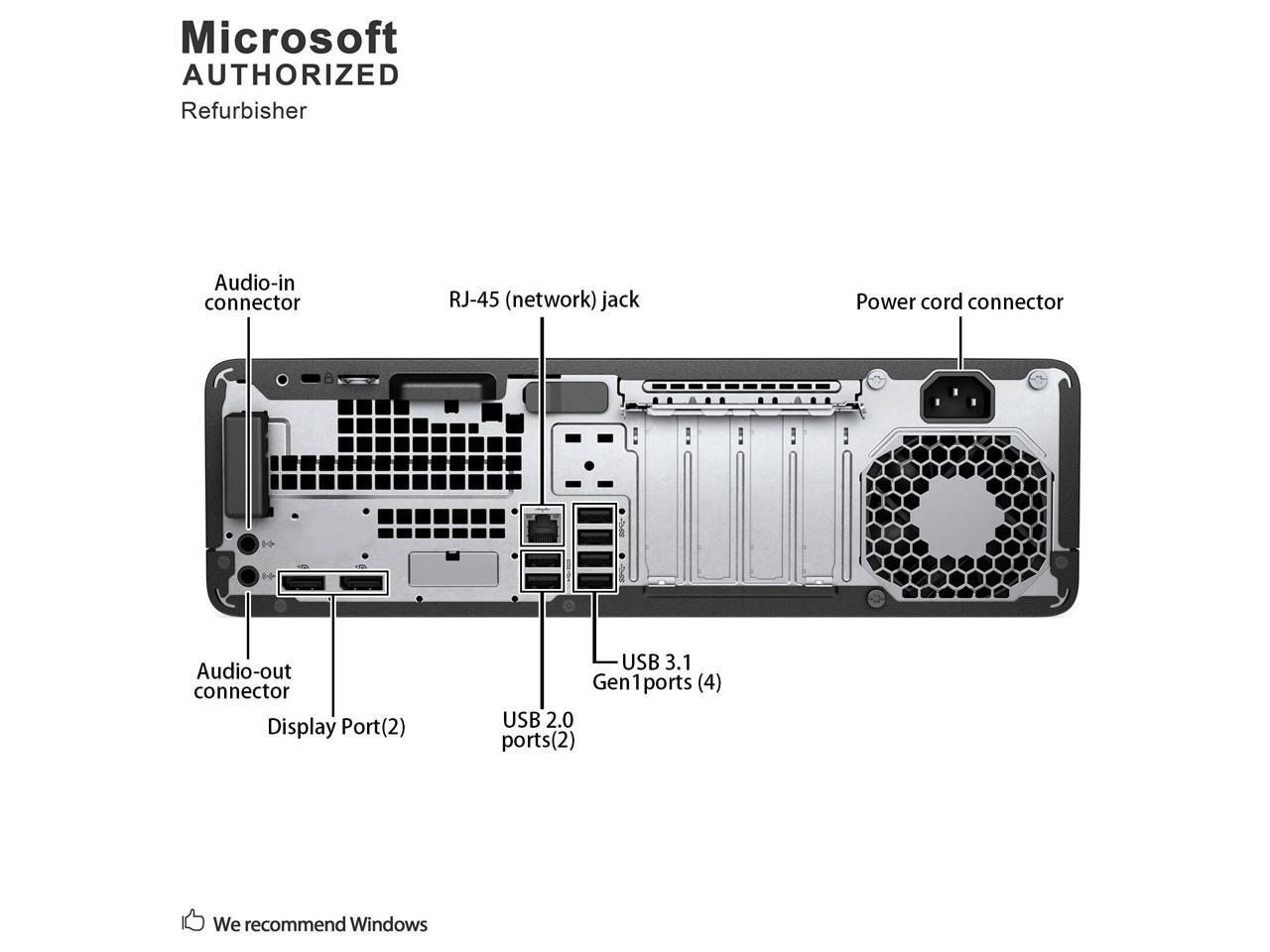 Microsoft
AUTHORIZED
Refurbisher

Audio-in connector

RJ-45 (network) jack

Power cord connector

Audio-out connector

Display Port(2)

USB 2.0 ports(2)

USB 3.1 Gen1ports (4)

We recommend Windows