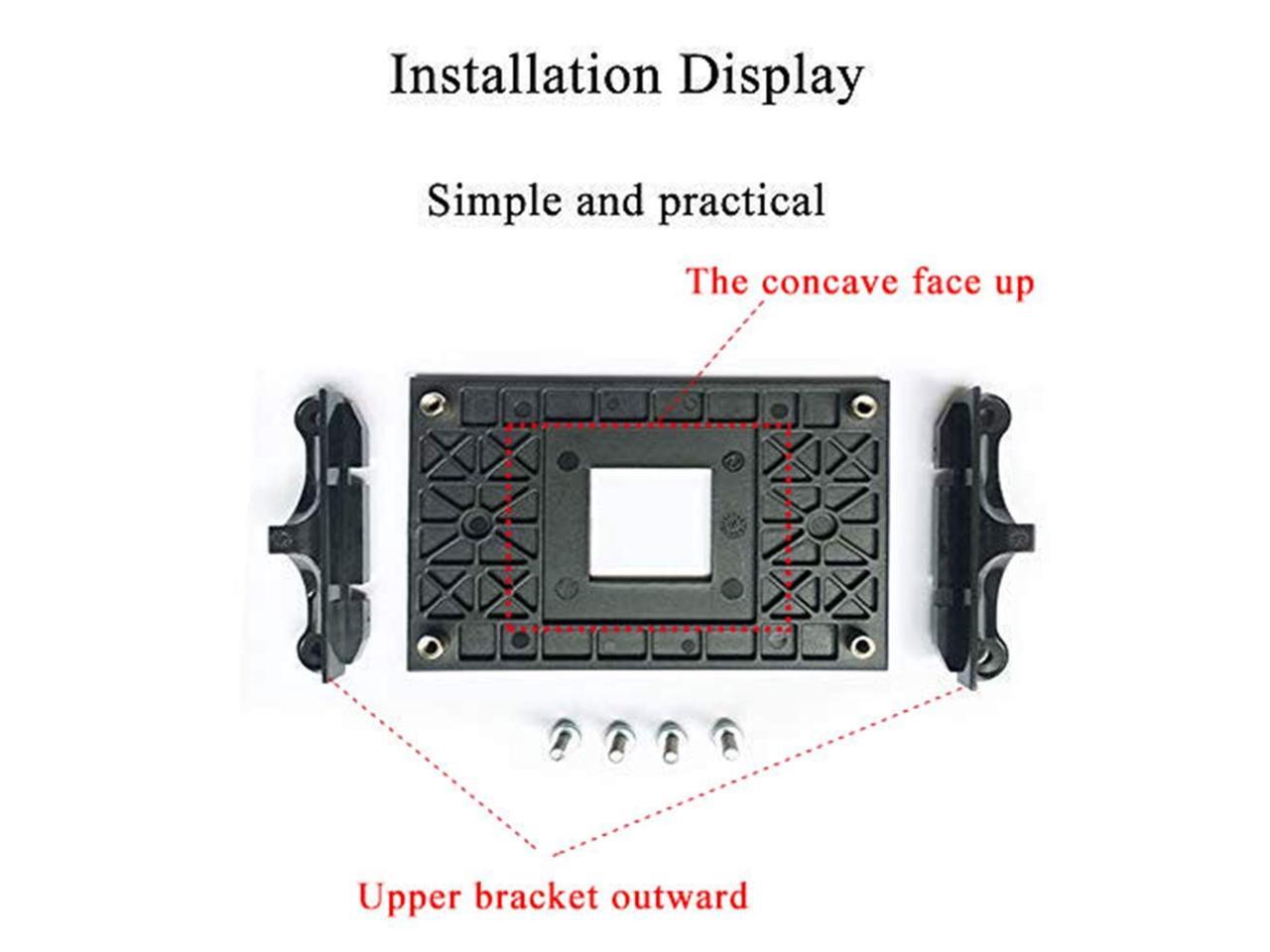 Installation Display

Simple and practical

The concave face up

Upper bracket outward