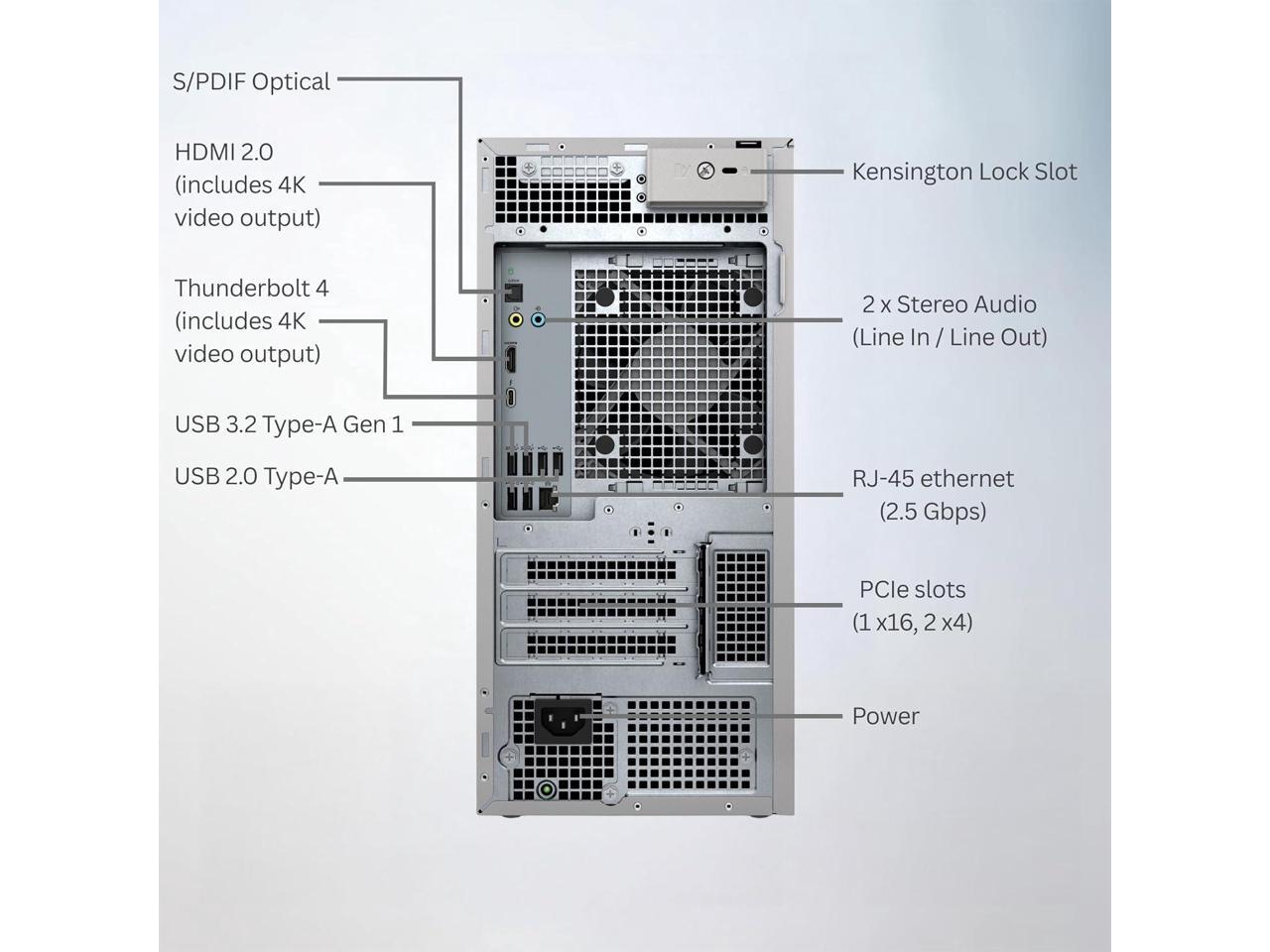 S/PDIF Optical

HDMI 2.0 (includes 4K video output)

Thunderbolt 4 (includes 4K video output)

USB 3.2 Type-A Gen 1

USB 2.0 Type-A

Kensington Lock Slot

2 x Stereo Audio (Line In / Line Out)

RJ-45 ethernet (2.5 Gbps)

PCIe slots (1 x16, 2 x4)

Power