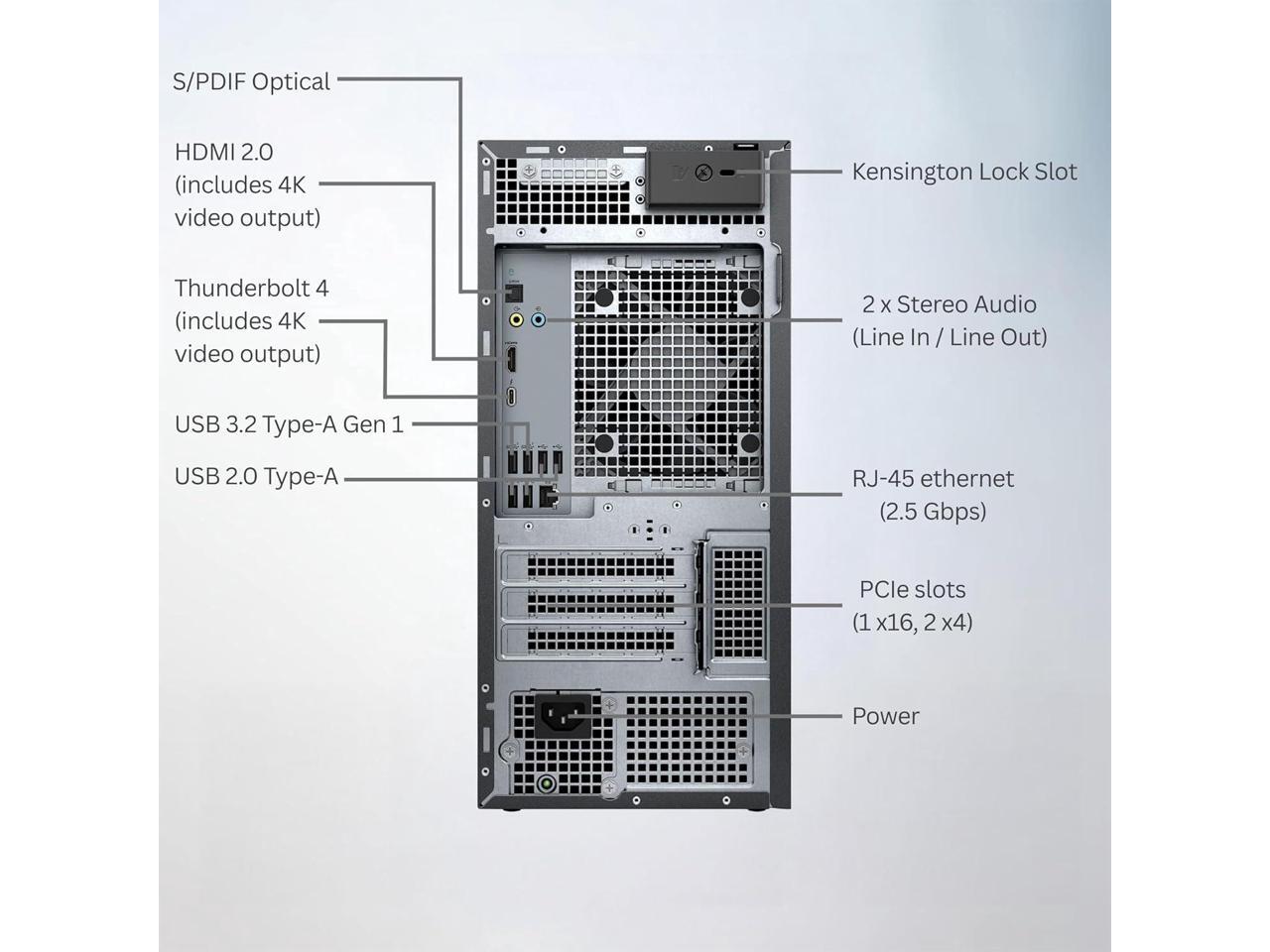 S/PDIF Optical

HDMI 2.0 (includes 4K video output)

Thunderbolt 4 (includes 4K video output)

USB 3.2 Type-A Gen 1

USB 2.0 Type-A

Kensington Lock Slot

2 x Stereo Audio (Line In / Line Out)

RJ-45 ethernet (2.5 Gbps)

PCIe slots (1 x16, 2 x4)

Power