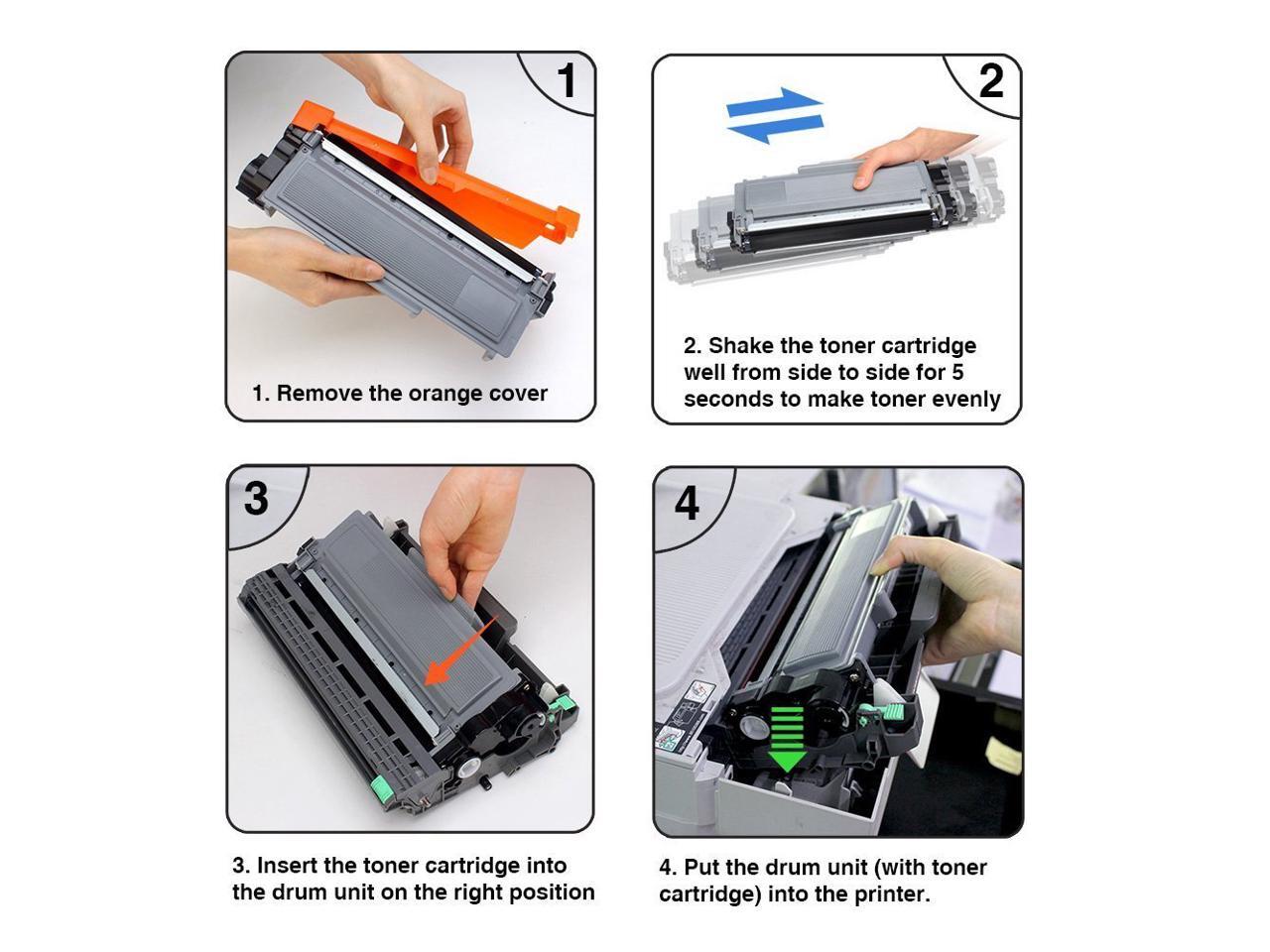 1

1. Remove the orange cover

2

2. Shake the toner cartridge well from side to side for 5 seconds to make toner evenly

3

3. Insert the toner cartridge into the drum unit on the right position

4

4. Put the drum unit (with toner cartridge) into the printer.