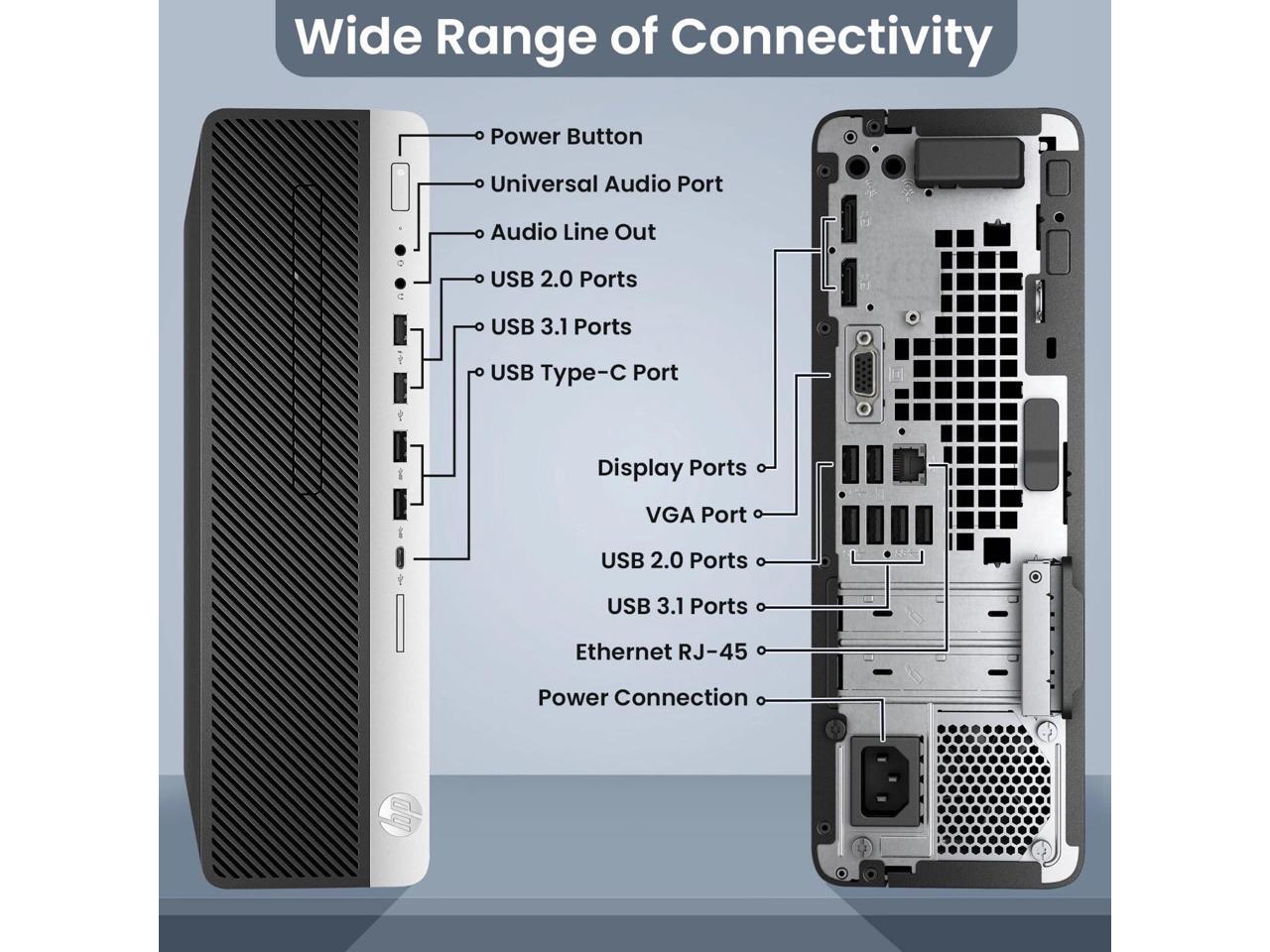 Wide Range of Connectivity

Power Button
Universal Audio Port
Audio Line Out
USB 2.0 Ports
USB 3.1 Ports
USB Type-C Port

Display Ports
VGA Port
USB 2.0 Ports
USB 3.1 Ports
Ethernet RJ-45
Power Connection

hp