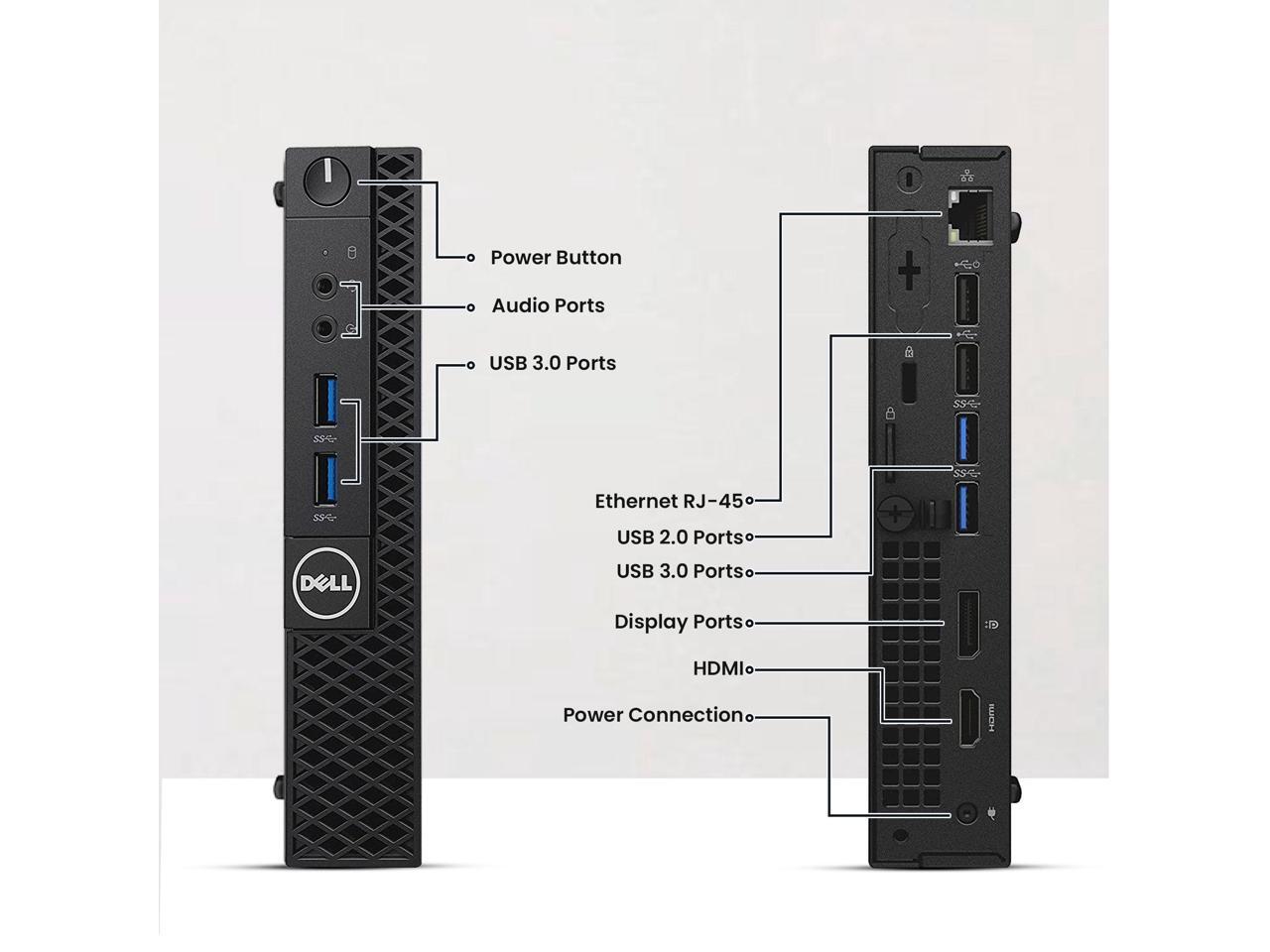 Power Button
Audio Ports
USB 3.0 Ports
DELL
Ethernet RJ-45
USB 2.0 Ports
USB 3.0 Ports
Display Ports
HDMI
Power Connection
HDMI