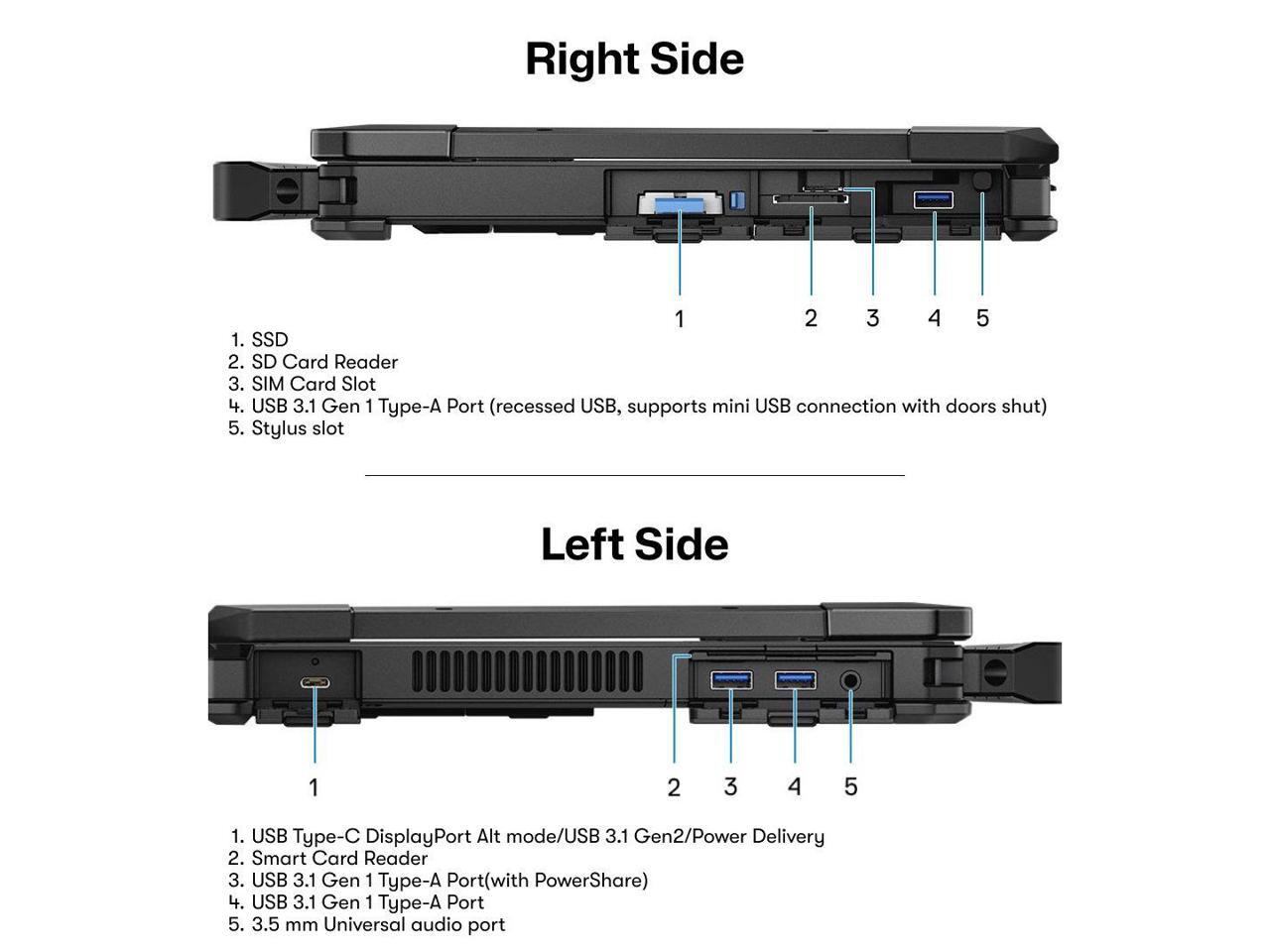 Right Side

1 2 3 4 5

1. SSD
2. SD Card Reader
3. SIM Card Slot
4. USB 3.1 Gen 1 Type-A Port (recessed USB, supports mini USB connection with doors shut)
5. Stylus slot

Left Side

1 2 3 4 5

1. USB Type-C DisplayPort Alt mode/USB 3.1 Gen2/Power Delivery
2. Smart Card Reader
3. USB 3.1 Gen 1 Type-A Port(with PowerShare)
4. USB 3.1 Gen 1 Type-A Port
5. 3.5 mm Universal audio port