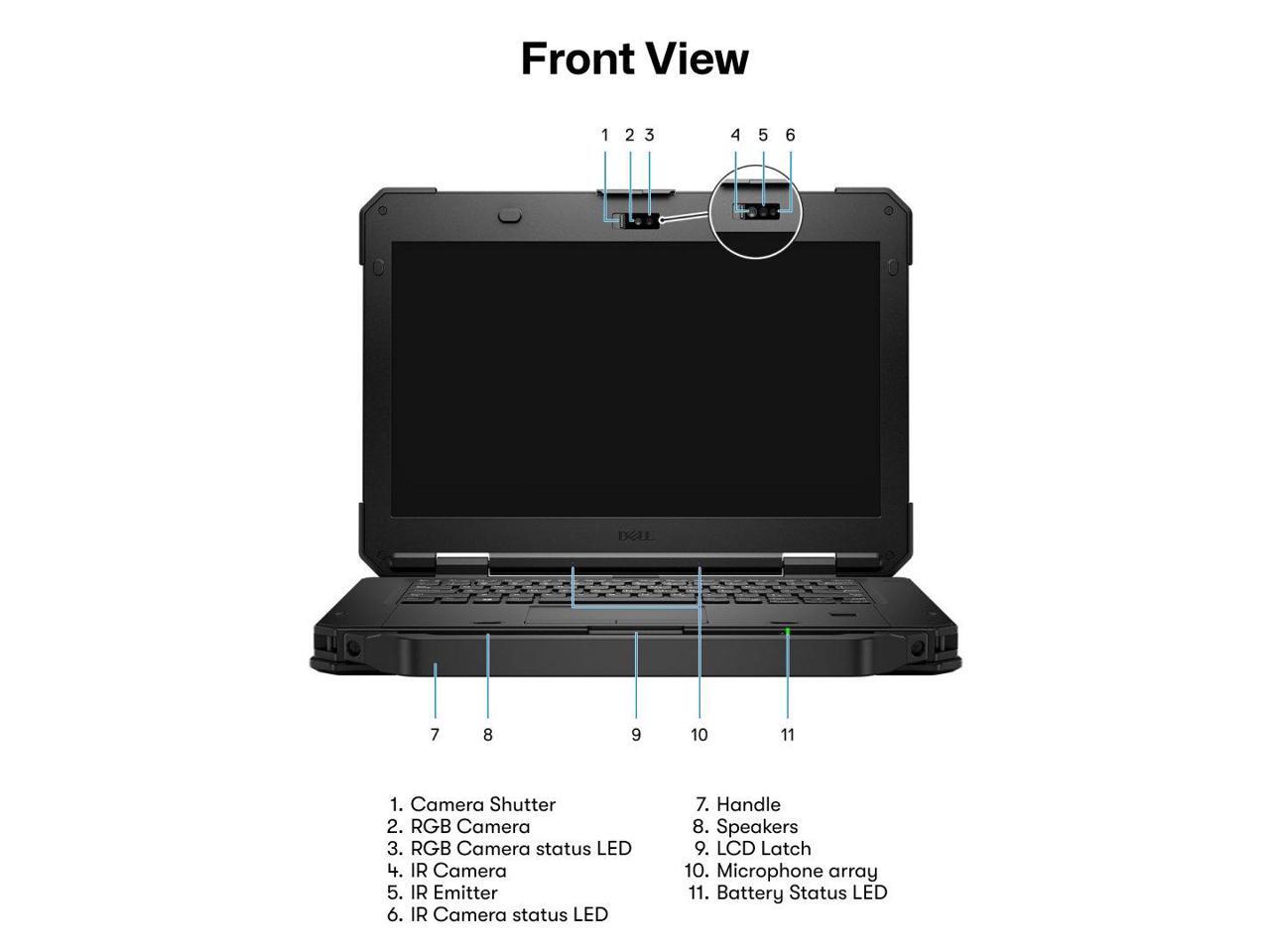 Front View

1 2 3 4 5 6

DELL

7 8 9 10 11

1. Camera Shutter
2. RGB Camera
3. RGB Camera status LED
4. IR Camera
5. IR Emitter
6. IR Camera status LED

7. Handle
8. Speakers
9. LCD Latch
10. Microphone array
11. Battery Status LED