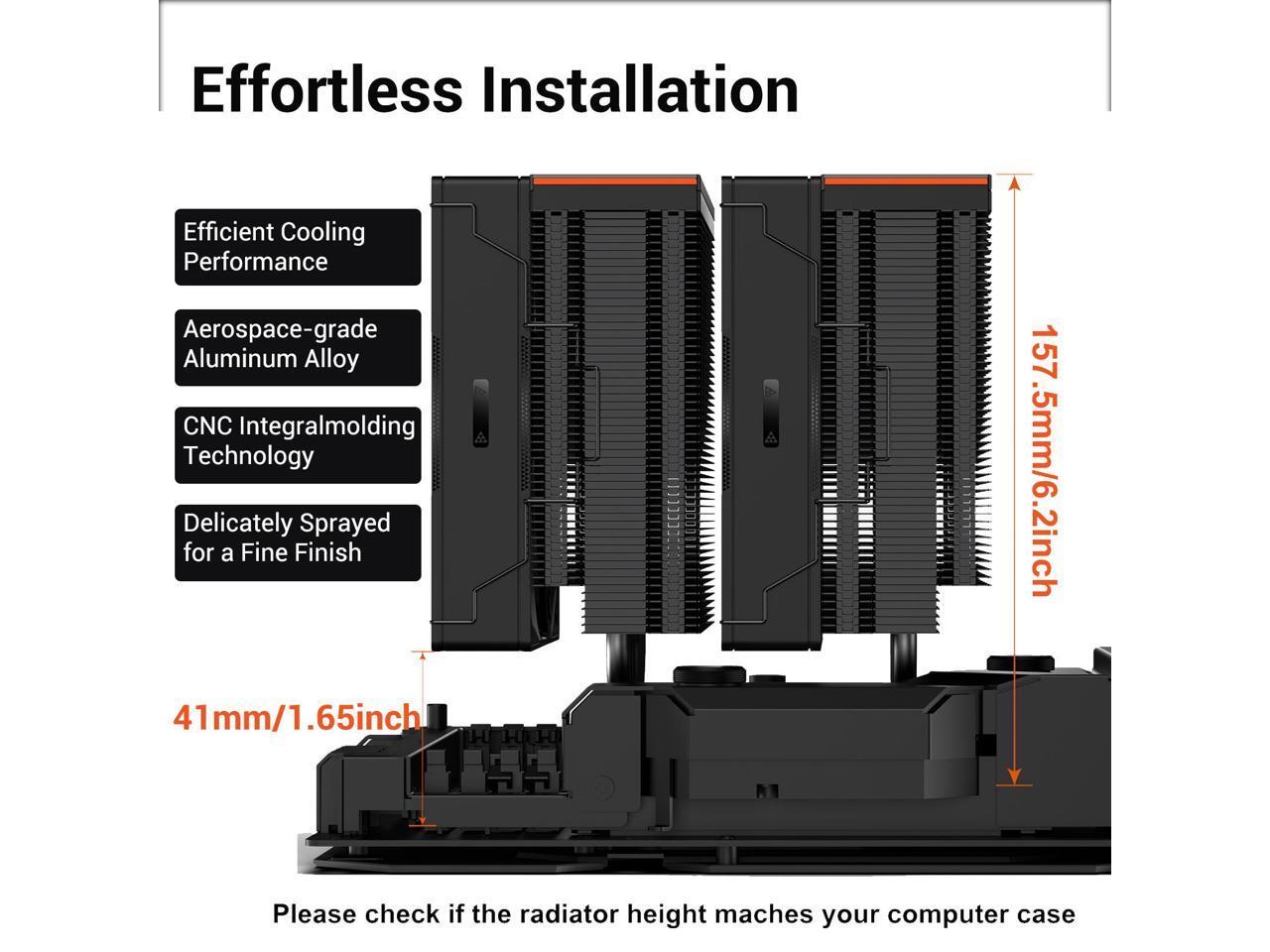 Effortless Installation

Efficient Cooling Performance

Aerospace-grade Aluminum Alloy

CNC Integralmolding Technology

Delicately Sprayed for a Fine Finish

157.5mm/6.2inch

41mm/1.65inch

Please check if the radiator height maches your computer case