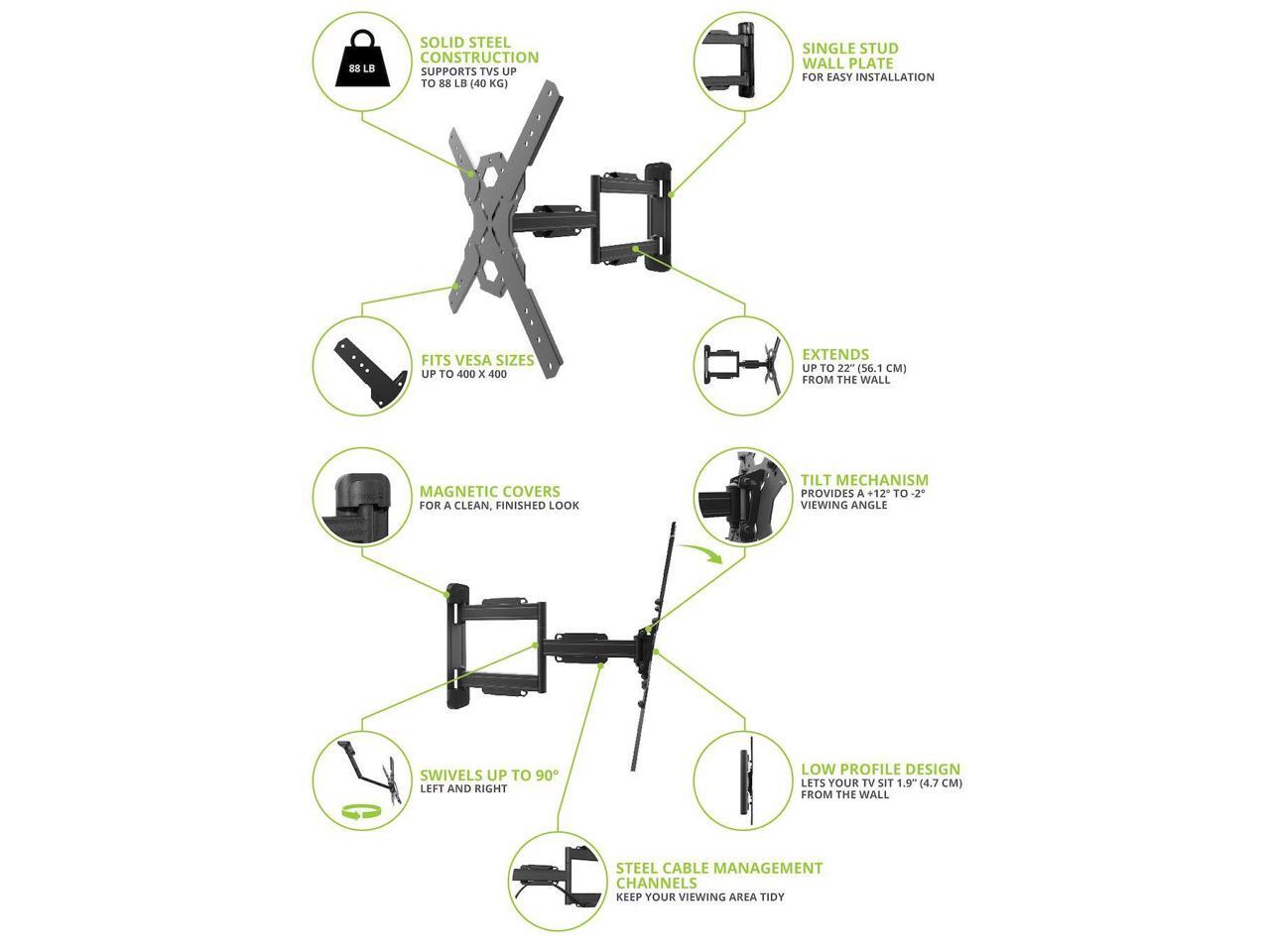 88 LB

SOLID STEEL CONSTRUCTION
SUPPORTS TVS UP TO 88 LB (40 KG)

SINGLE STUD WALL PLATE
FOR EASY INSTALLATION

FITS VESA SIZES
UP TO 400 X 400

EXTENDS
UP TO 22" (56.1 CM) FROM THE WALL

MAGNETIC COVERS
FOR A CLEAN, FINISHED LOOK

TILT MECHANISM
PROVIDES A +12° TO -2° VIEWING ANGLE

SWIVELS UP TO 90°
LEFT AND RIGHT

LOW PROFILE DESIGN
LETS YOUR TV SIT 1.9" (4.7 CM) FROM THE WALL

STEEL CABLE MANAGEMENT CHANNELS
KEEP YOUR VIEWING AREA TIDY