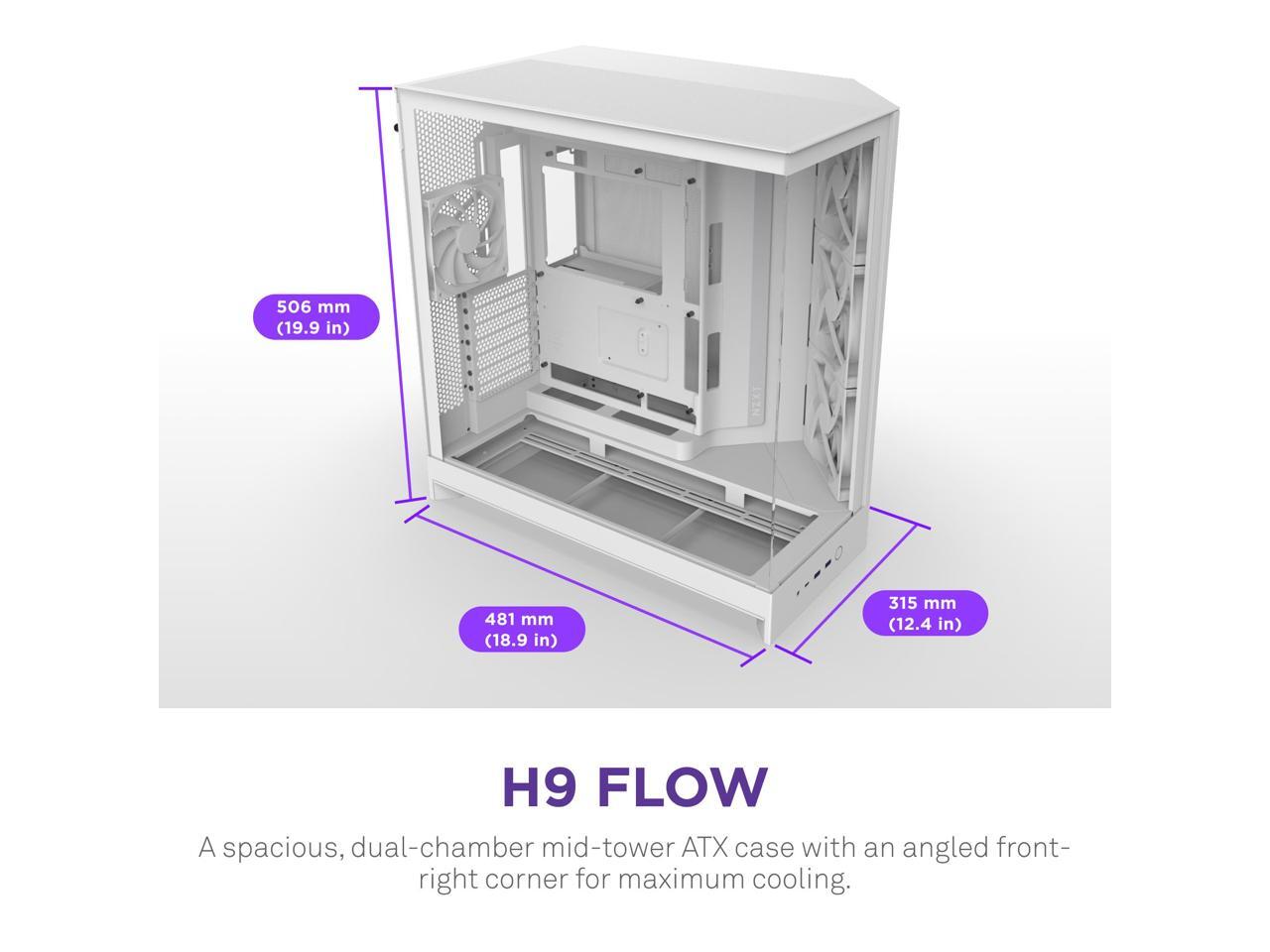 506 mm
(19.9 in)

NZXT

481 mm
(18.9 in)

315 mm
(12.4 in)

H9 FLOW

A spacious, dual-chamber mid-tower ATX case with an angled front-right corner for maximum cooling.