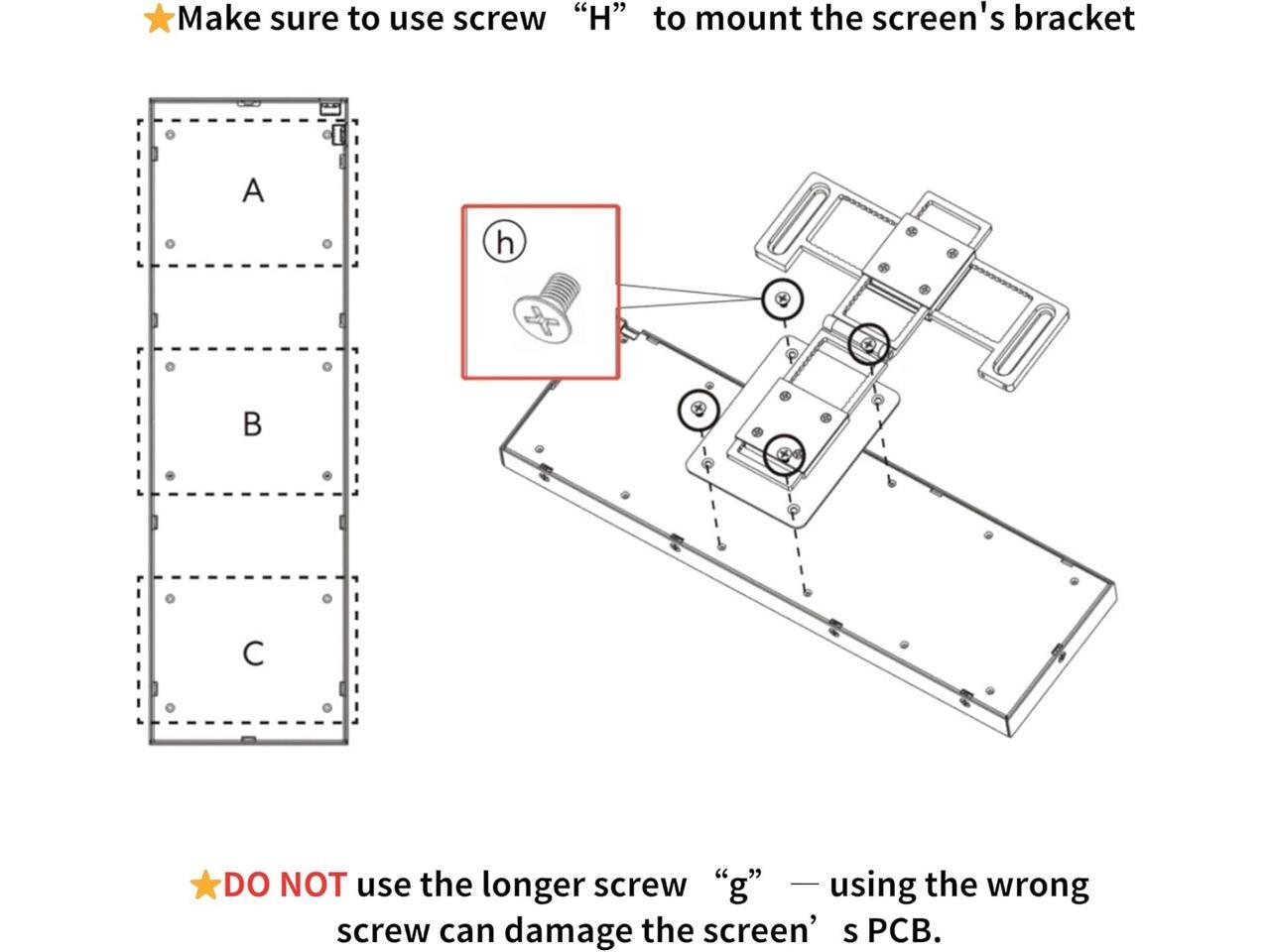 ★Make sure to use screw “H” to mount the screen's bracket

A

B

C

h

★DO NOT use the longer screw “g” — using the wrong screw can damage the screen’s PCB.