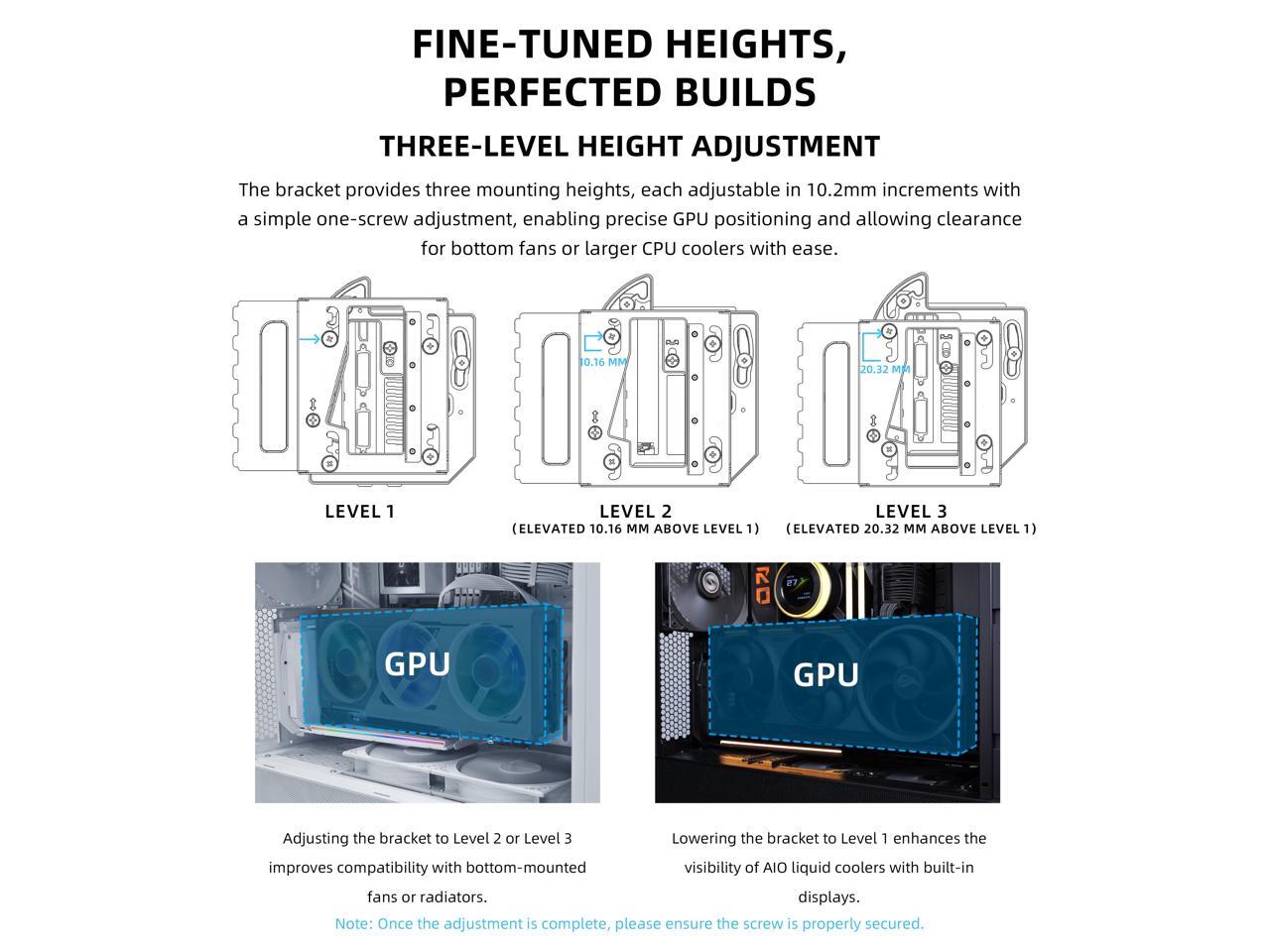 FINE-TUNED HEIGHTS,
PERFECTED BUILDS

THREE-LEVEL HEIGHT ADJUSTMENT

The bracket provides three mounting heights, each adjustable in 10.2mm increments with a simple one-screw adjustment, enabling precise GPU positioning and allowing clearance for bottom fans or larger CPU coolers with ease.

10.16 MM

20.32 MM

LEVEL 1

LEVEL 2
(ELEVATED 10.16 MM ABOVE LEVEL 1)

LEVEL 3
(ELEVATED 20.32 MM ABOVE LEVEL 1)

GPU

GPU

Adjusting the bracket to Level 2 or Level 3 improves compatibility with bottom-mounted fans or radiators.

Lowering the bracket to Level 1 enhances the visibility of AIO liquid coolers with built-in displays.

Note: Once the adjustment is complete, please ensure the screw is properly secured.