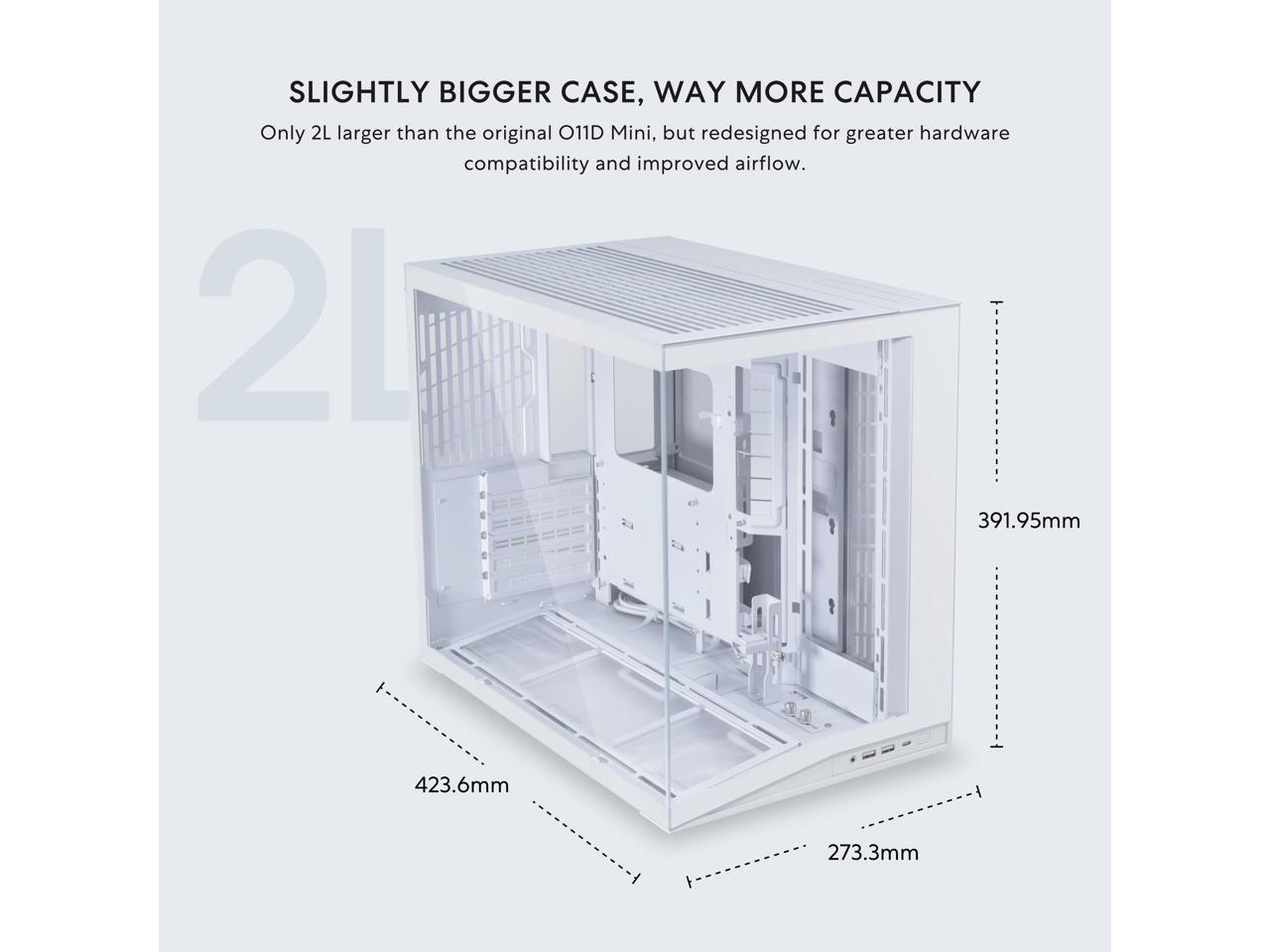 SLIGHTLY BIGGER CASE, WAY MORE CAPACITY

Only 2L larger than the original O11D Mini, but redesigned for greater hardware compatibility and improved airflow.

2L

391.95mm

423.6mm

273.3mm