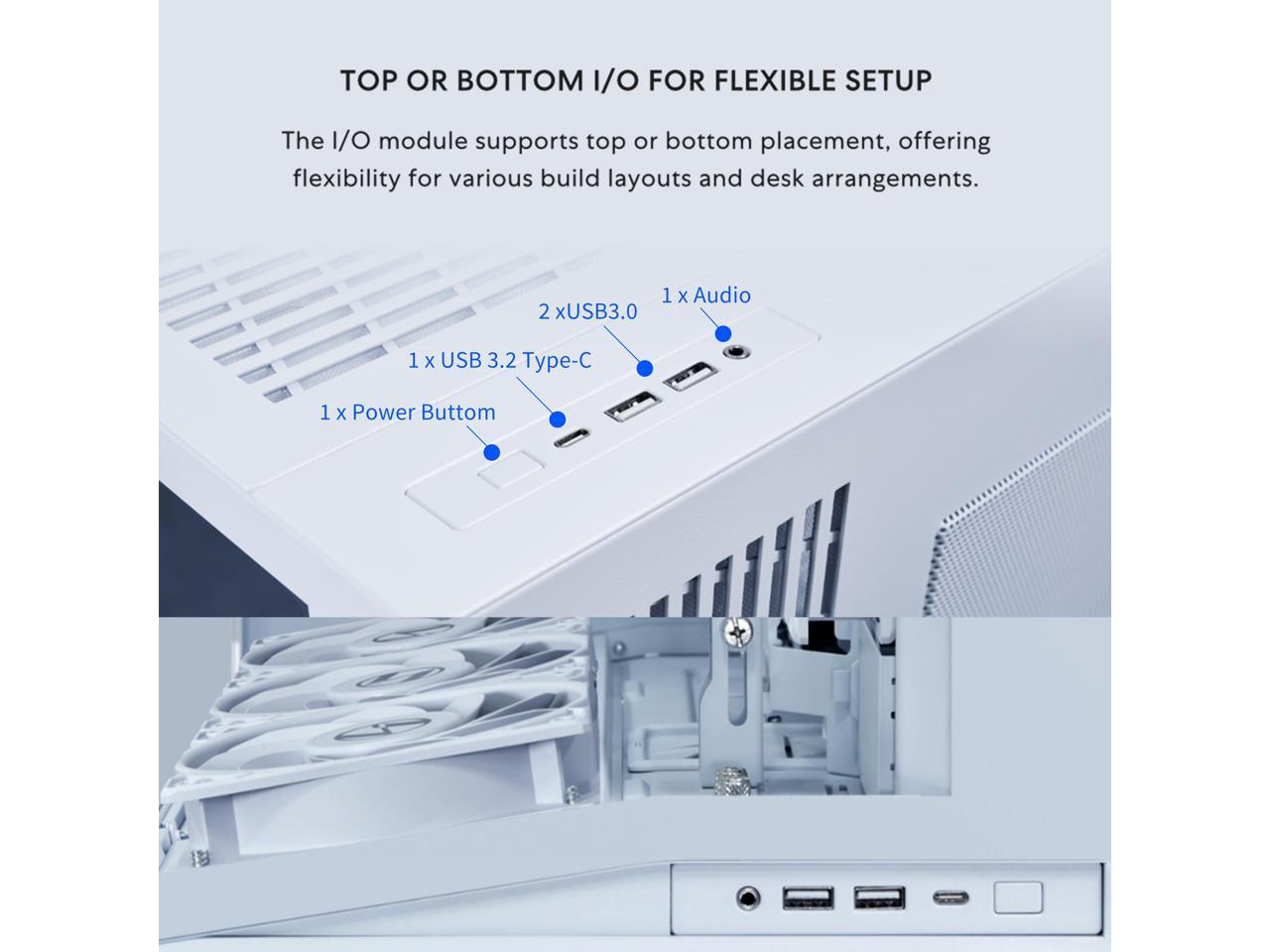 TOP OR BOTTOM I/O FOR FLEXIBLE SETUP

The I/O module supports top or bottom placement, offering flexibility for various build layouts and desk arrangements.

1 x Audio

2 xUSB3.0

1 x USB 3.2 Type-C

1 x Power Buttom