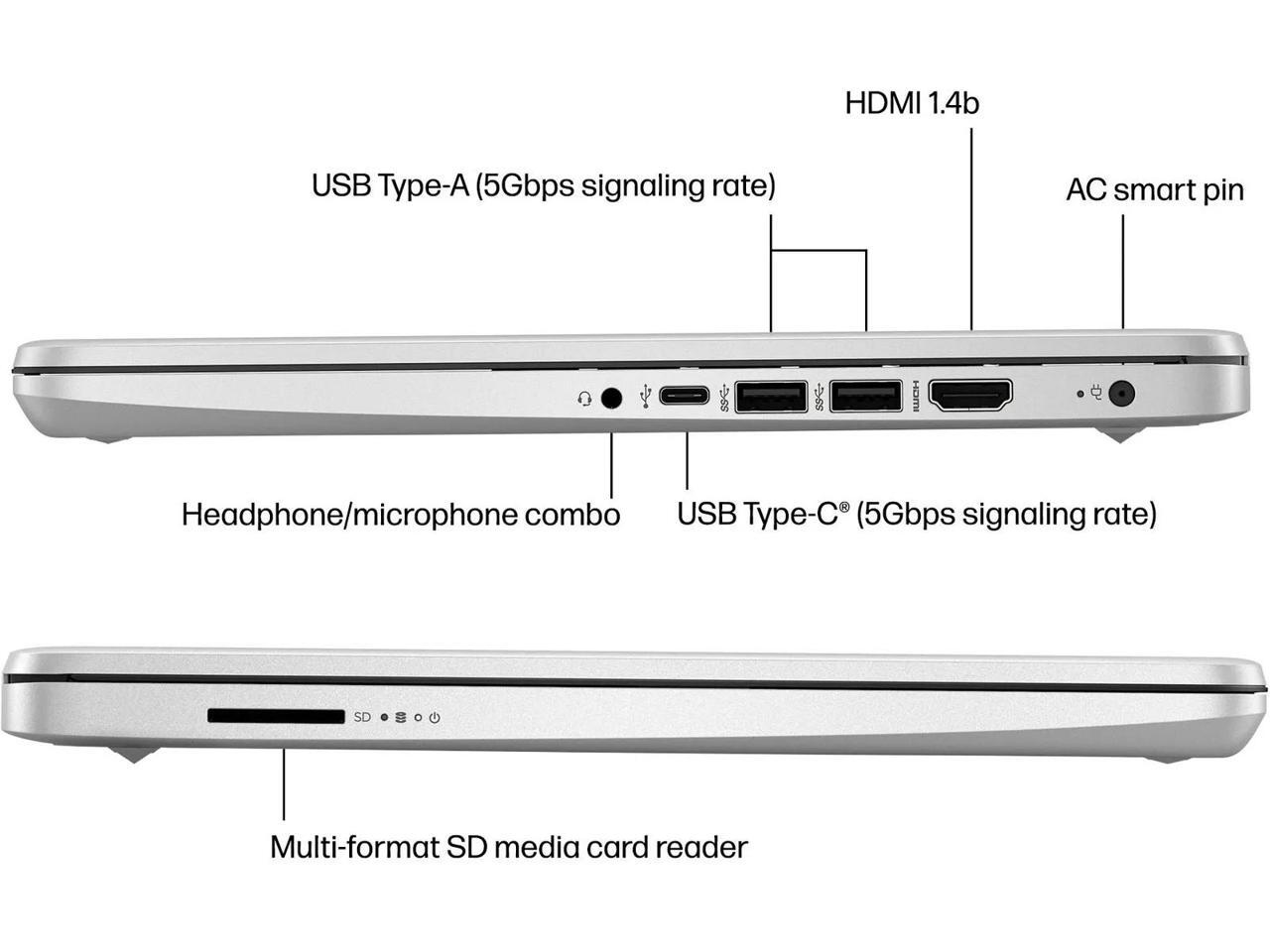 HDMI 1.4b

USB Type-A (5Gbps signaling rate)

AC smart pin

SS SS HDMI

Headphone/microphone combo

USB Type-C® (5Gbps signaling rate)

SD

Multi-format SD media card reader