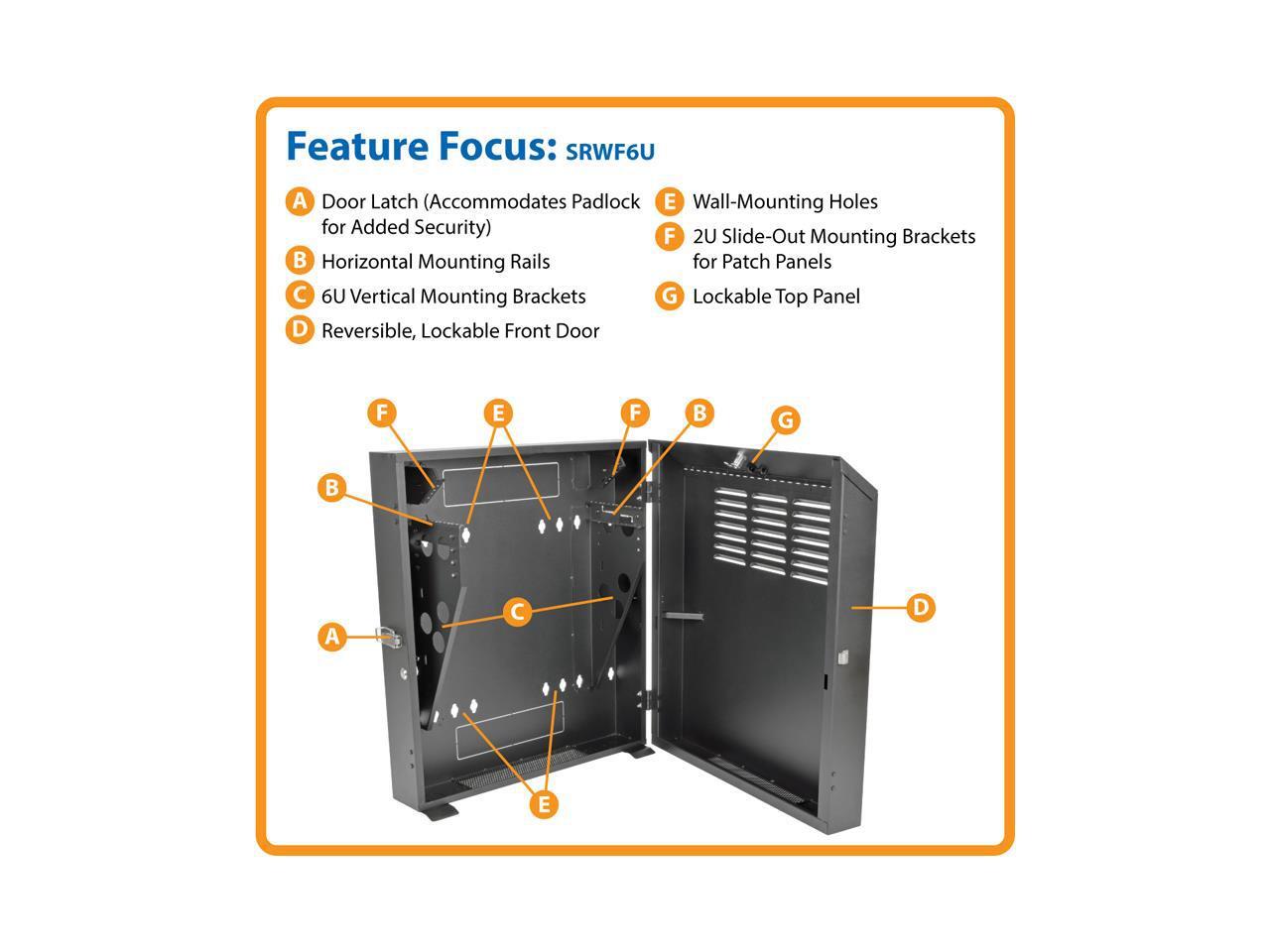 Feature Focus: SRWF6U

A Door Latch (Accommodates Padlock for Added Security)

B Horizontal Mounting Rails

C 6U Vertical Mounting Brackets

D Reversible, Lockable Front Door

E Wall-Mounting Holes

F 2U Slide-Out Mounting Brackets for Patch Panels

G Lockable Top Panel

F
E
F
B
G
B
C
A
D
E