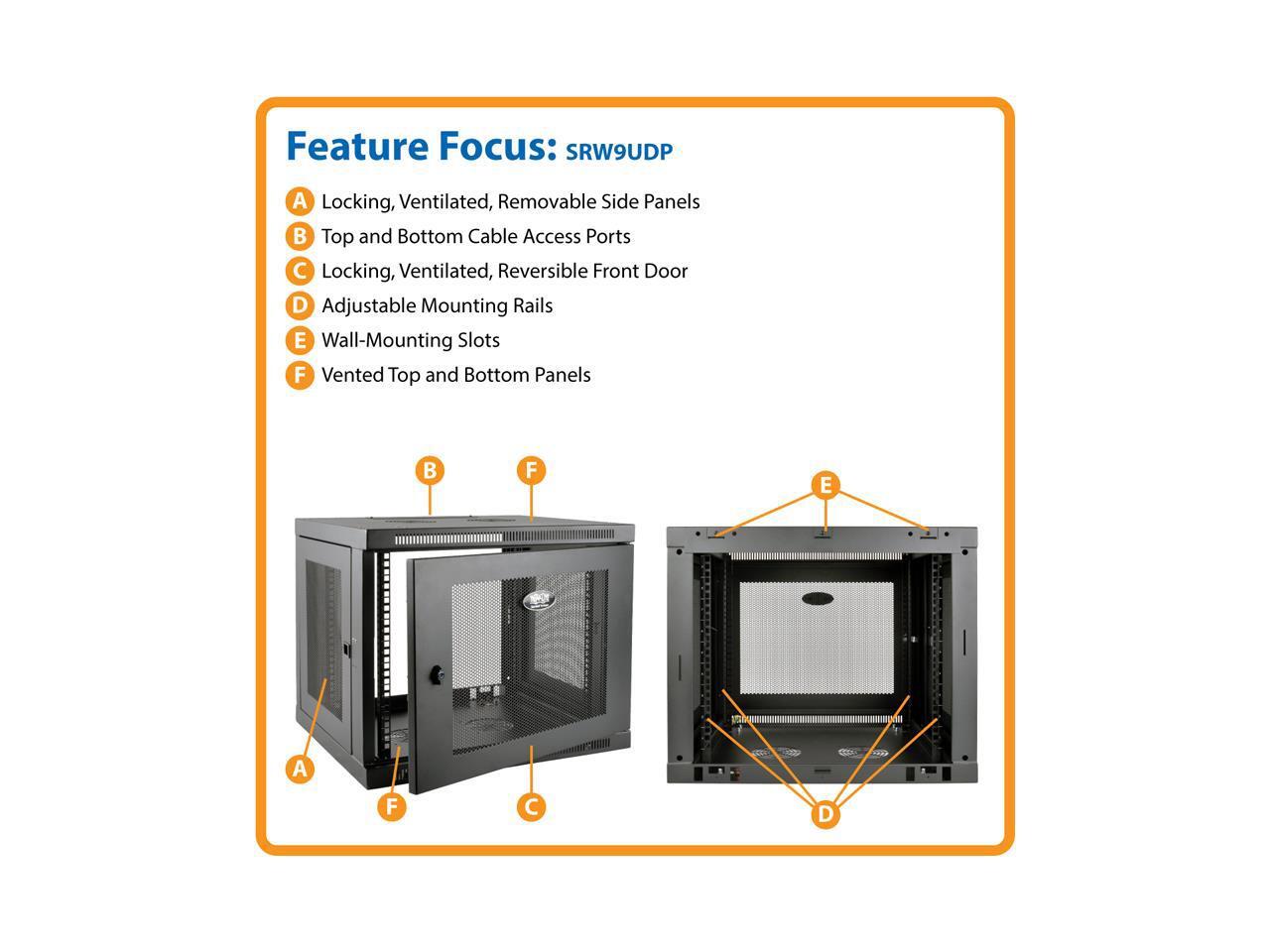 Feature Focus: SRW9UDP

A Locking, Ventilated, Removable Side Panels
B Top and Bottom Cable Access Ports
C Locking, Ventilated, Reversible Front Door
D Adjustable Mounting Rails
E Wall-Mounting Slots
F Vented Top and Bottom Panels

B
F
A
F
C
E
D