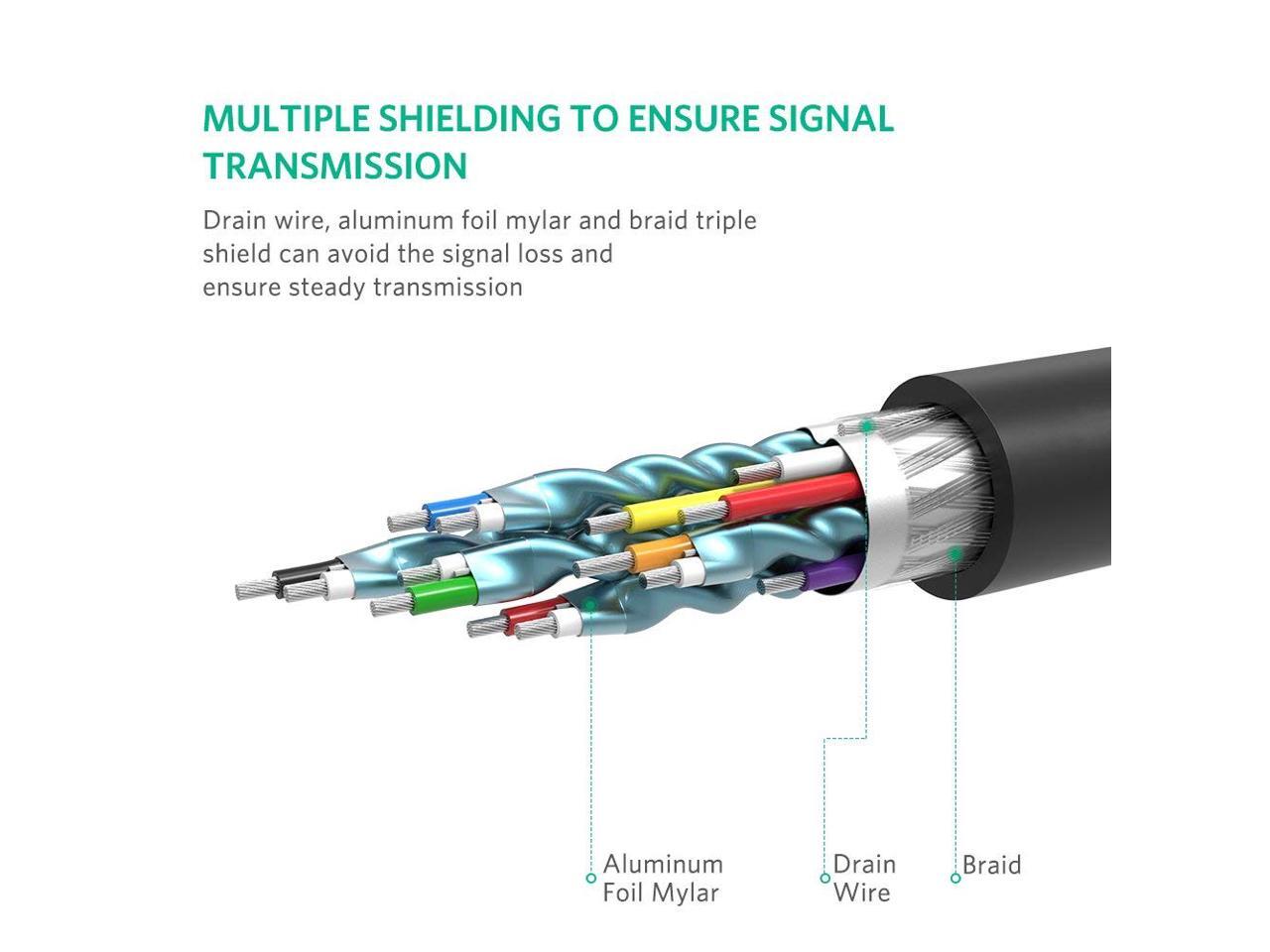 MULTIPLE SHIELDING TO ENSURE SIGNAL TRANSMISSION

Drain wire, aluminum foil mylar and braid triple shield can avoid the signal loss and ensure steady transmission

Aluminum Foil Mylar

Drain Wire

Braid