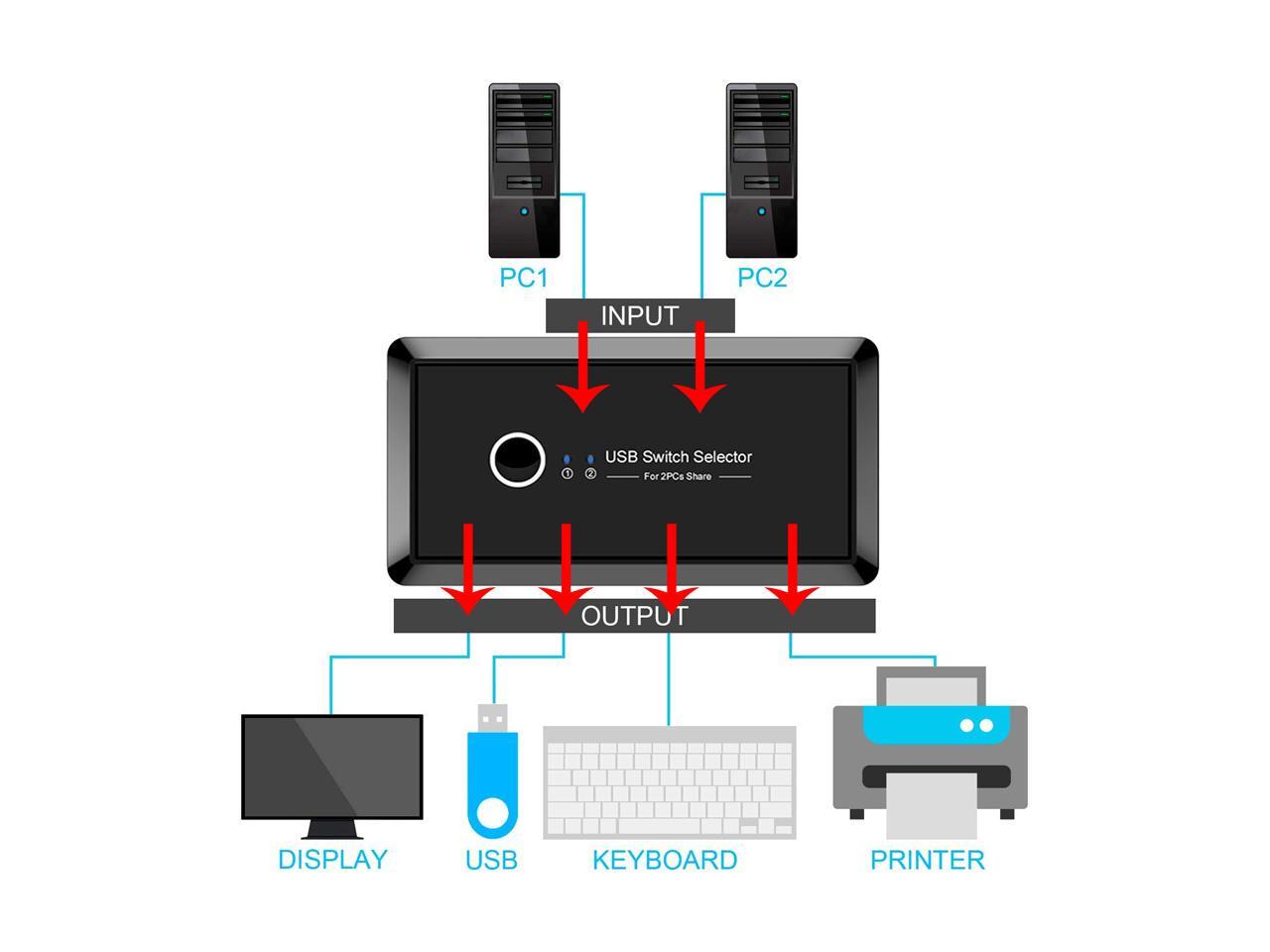 PC1
PC2
INPUT
① ②
USB Switch Selector
For 2PCs Share
OUTPUT
DISPLAY
USB
KEYBOARD
PRINTER