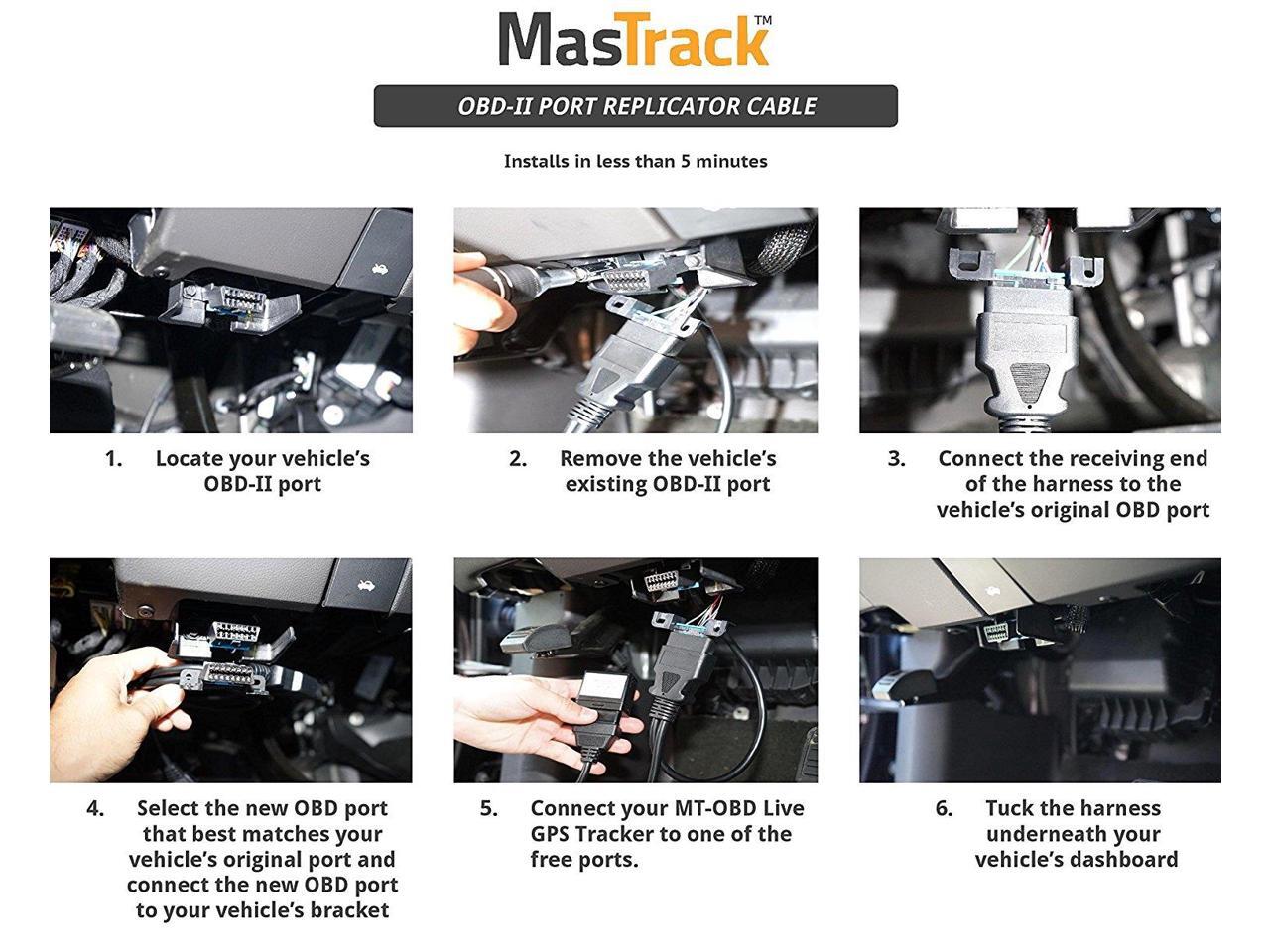 MasTrack™

OBD-II PORT REPLICATOR CABLE

Installs in less than 5 minutes

1. Locate your vehicle's OBD-II port

2. Remove the vehicle's existing OBD-II port

3. Connect the receiving end of the harness to the vehicle's original OBD port

4. Select the new OBD port that best matches your vehicle's original port and connect the new OBD port to your vehicle's bracket

5. Connect your MT-OBD Live GPS Tracker to one of the free ports.

6. Tuck the harness underneath your vehicle's dashboard