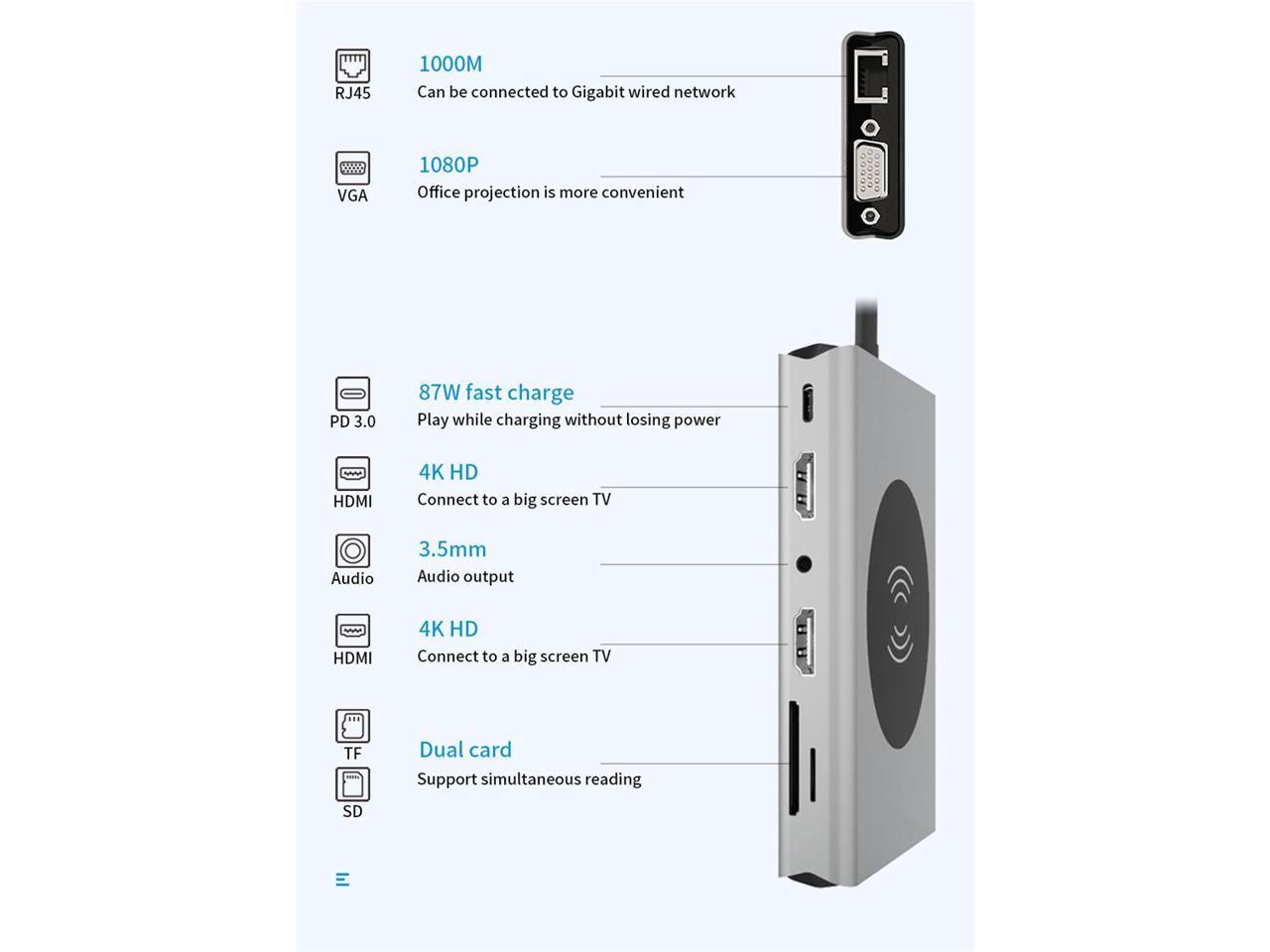 RJ45
1000M
Can be connected to Gigabit wired network

VGA
1080P
Office projection is more convenient

PD 3.0
87W fast charge
Play while charging without losing power

HDMI
4K HD
Connect to a big screen TV

Audio
3.5mm
Audio output

HDMI
4K HD
Connect to a big screen TV

TF
SD
Dual card
Support simultaneous reading