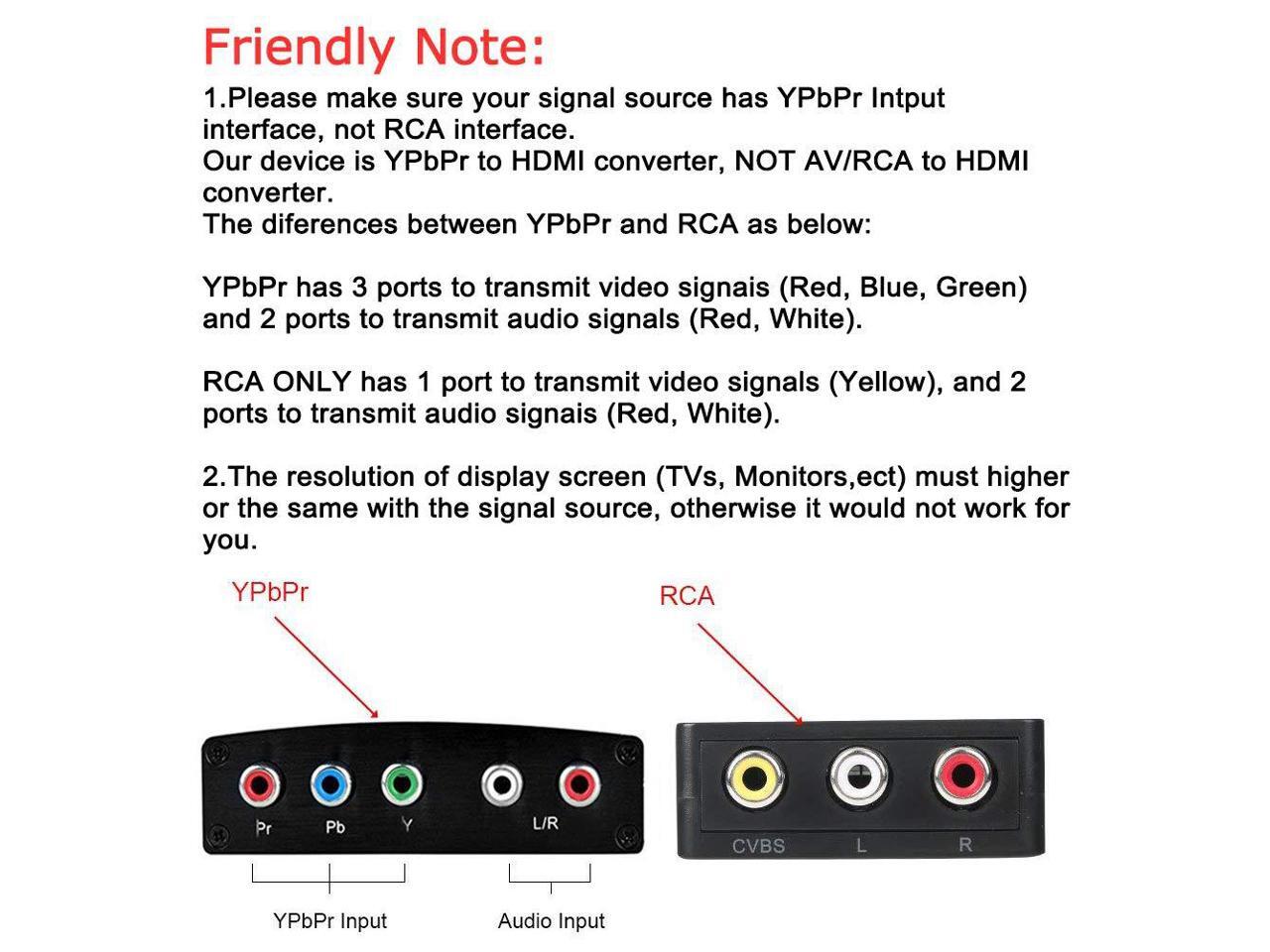 Friendly Note:

1.Please make sure your signal source has YPbPr Intput interface, not RCA interface.
Our device is YPbPr to HDMI converter, NOT AV/RCA to HDMI converter.
The diferences between YPbPr and RCA as below:

YPbPr has 3 ports to transmit video signais (Red, Blue, Green) and 2 ports to transmit audio signals (Red, White).

RCA ONLY has 1 port to transmit video signals (Yellow), and 2 ports to transmit audio signais (Red, White).

2.The resolution of display screen (TVs, Monitors,ect) must higher or the same with the signal source, otherwise it would not work for you.

YPbPr

RCA

Pr Pb Y L/R

CVBS L R

YPbPr Input

Audio Input