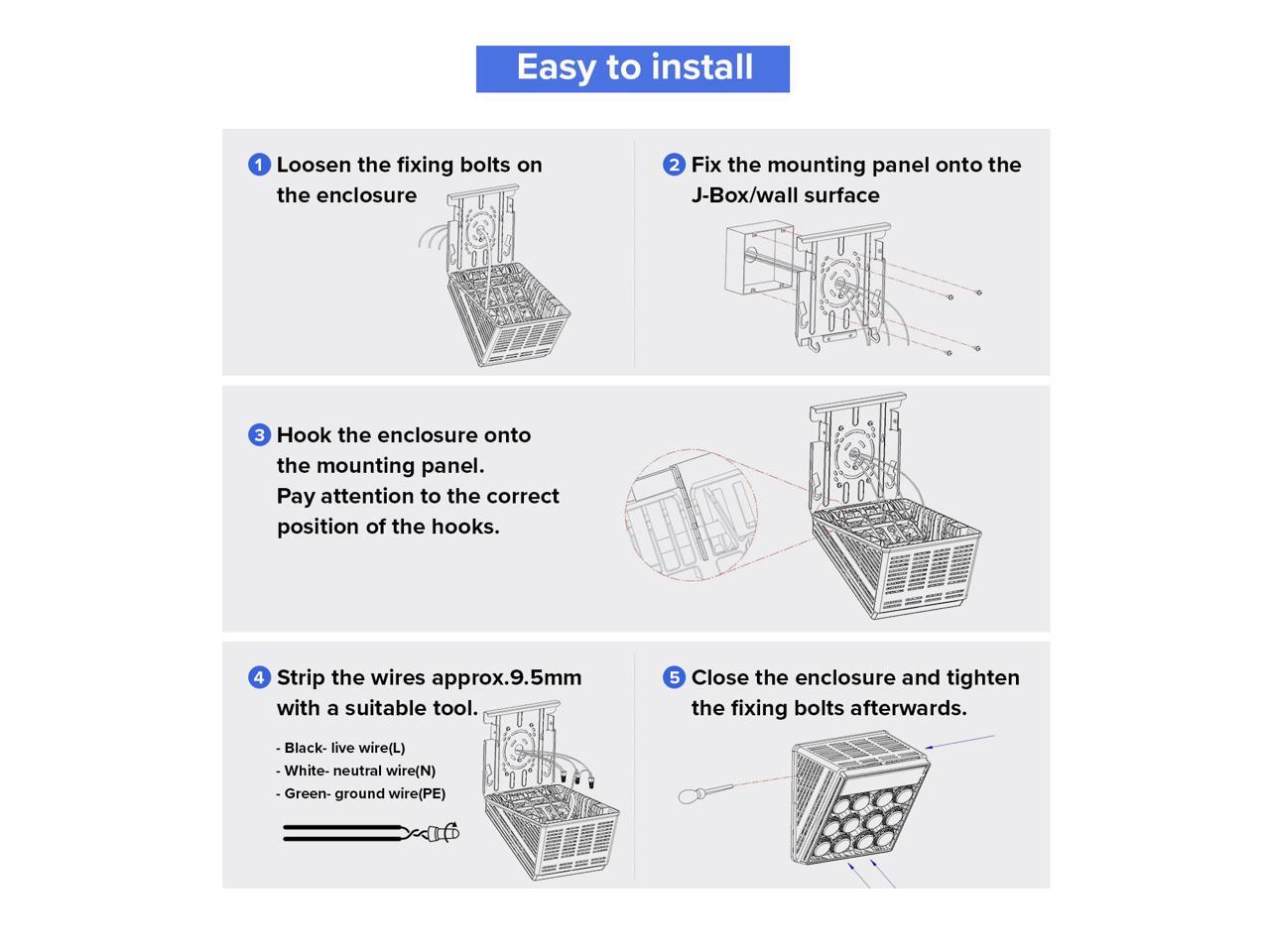 Easy to install

1 Loosen the fixing bolts on the enclosure

2 Fix the mounting panel onto the J-Box/wall surface

3 Hook the enclosure onto the mounting panel. Pay attention to the correct position of the hooks.

4 Strip the wires approx.9.5mm with a suitable tool.

- Black- live wire(L)
- White- neutral wire(N)
- Green- ground wire(PE)

5 Close the enclosure and tighten the fixing bolts afterwards.