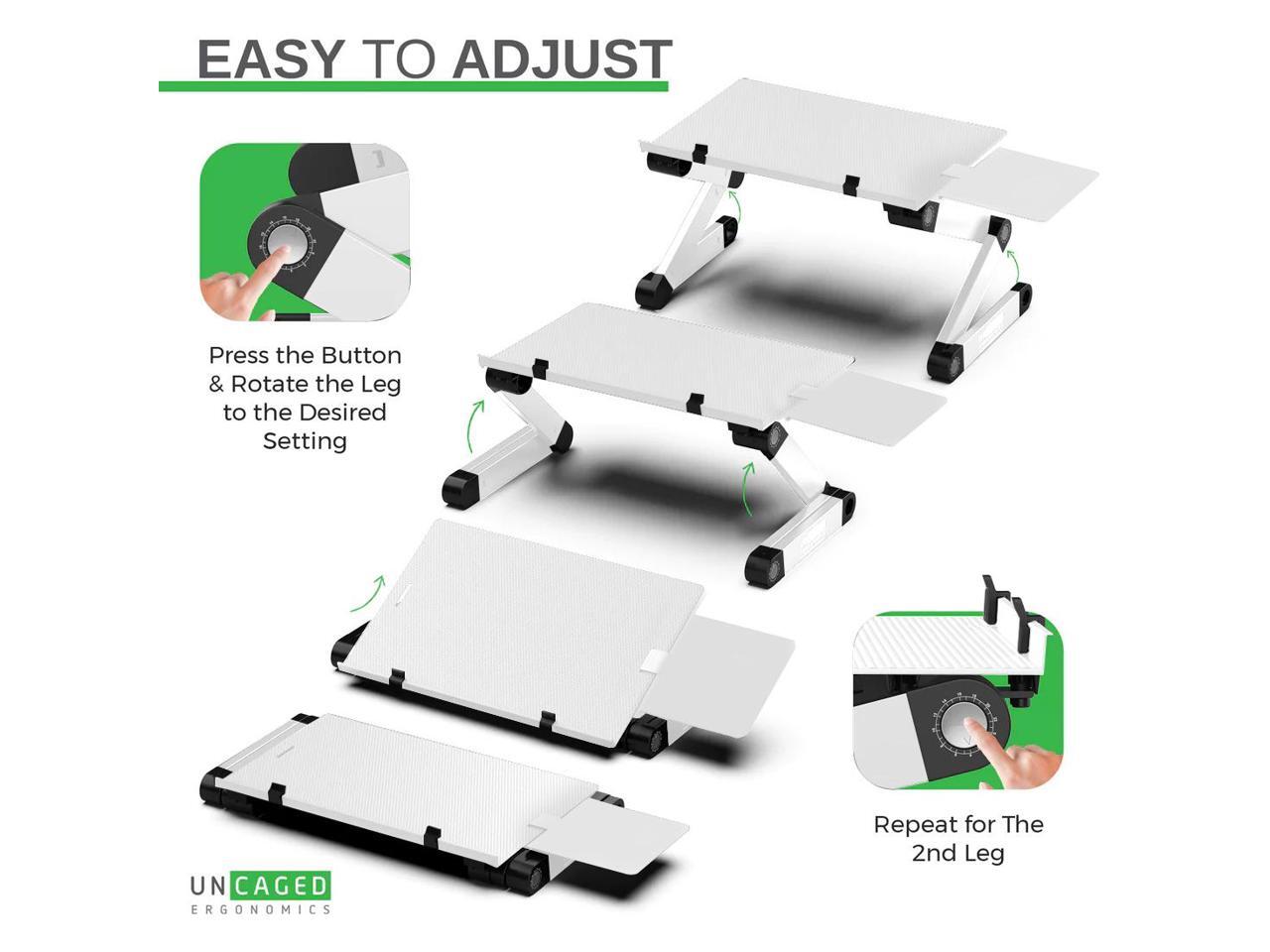 EASY TO ADJUST

Press the Button & Rotate the Leg to the Desired Setting

Repeat for The 2nd Leg

UNCAGED
ERGONOMICS