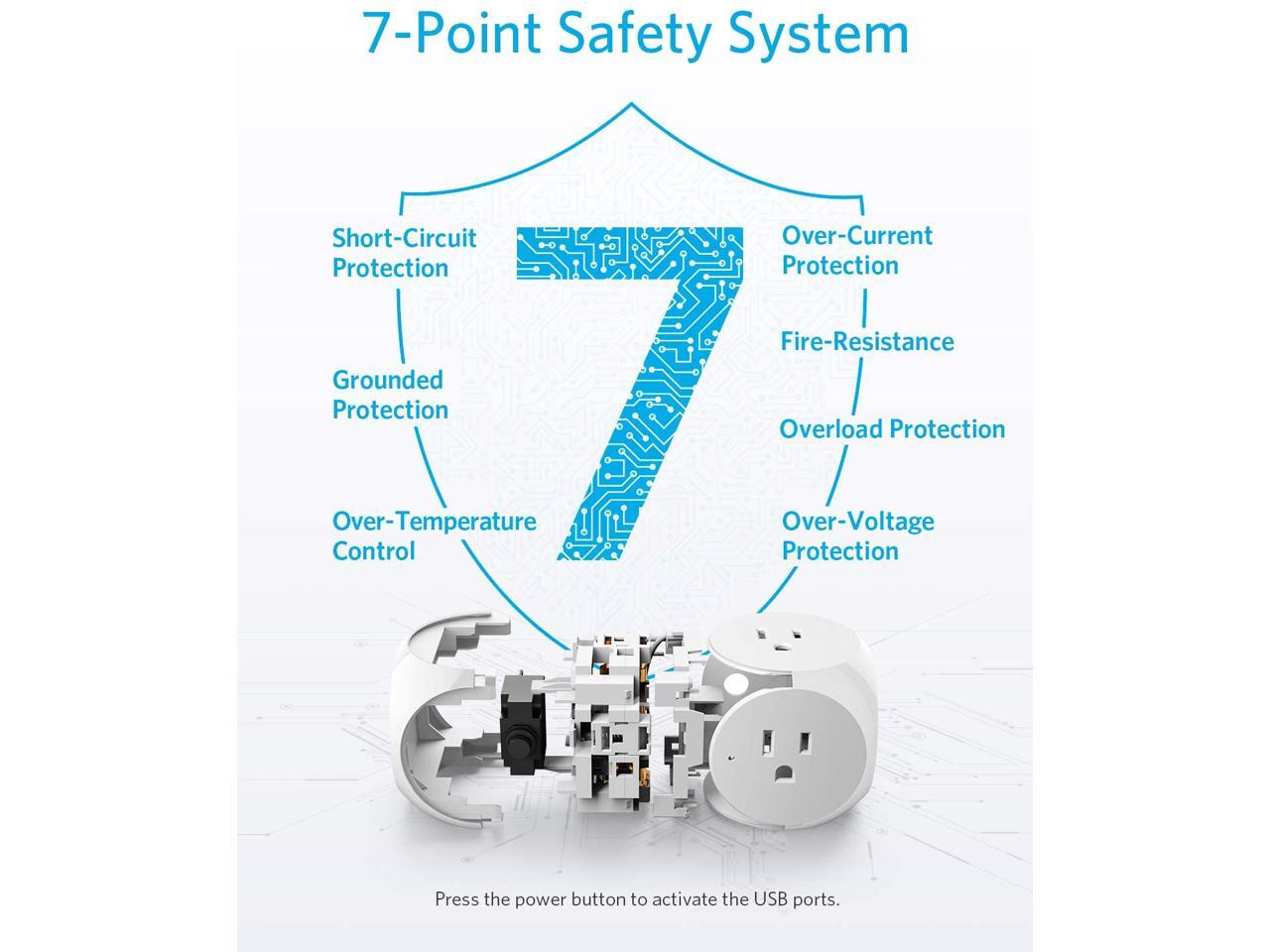 7-Point Safety System

Short-Circuit Protection

Grounded Protection

Over-Temperature Control

7

Over-Current Protection

Fire-Resistance

Overload Protection

Over-Voltage Protection

Press the power button to activate the USB ports.