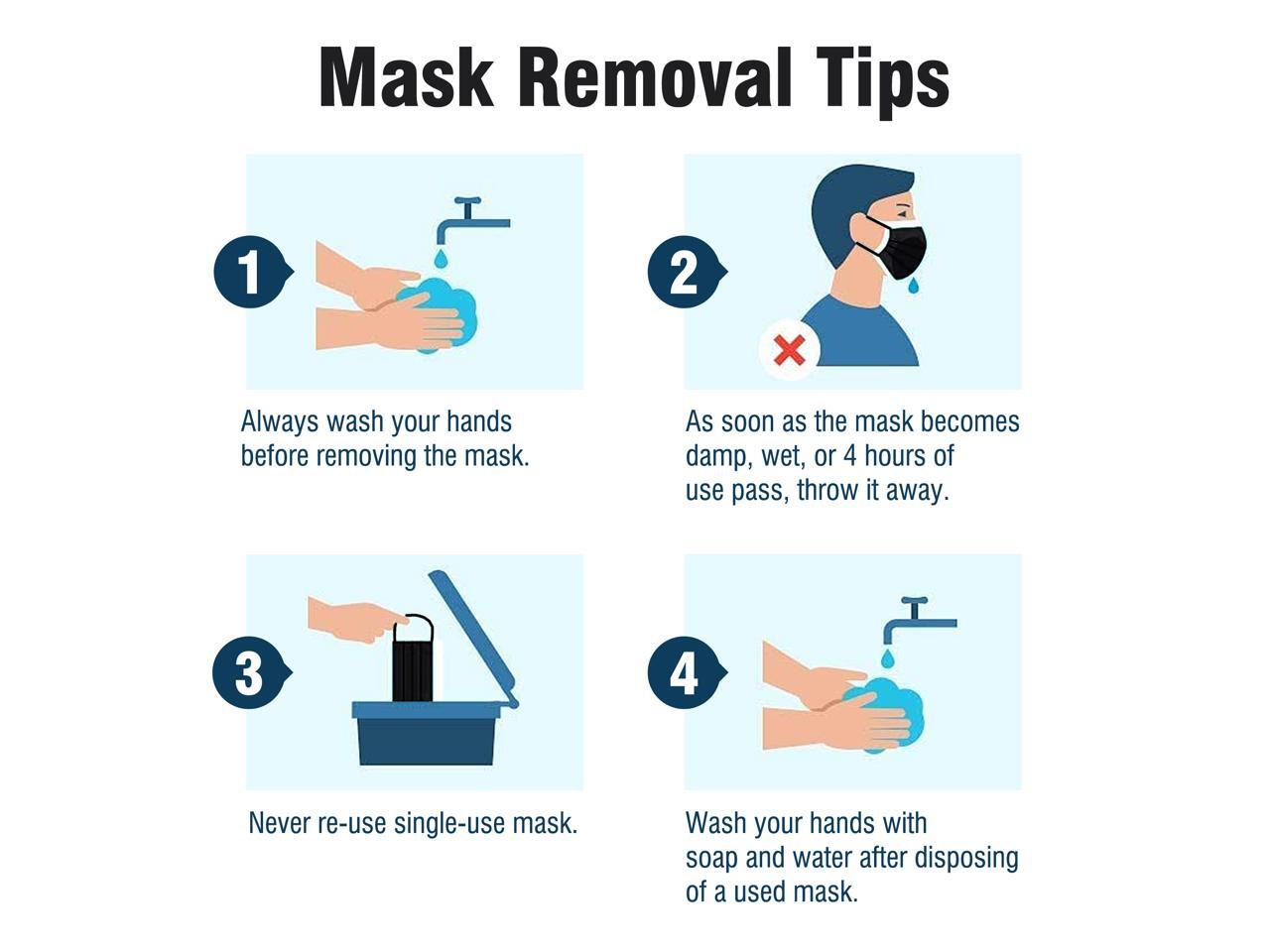 Mask Removal Tips

1

Always wash your hands before removing the mask.

2

As soon as the mask becomes damp, wet, or 4 hours of use pass, throw it away.

3

Never re-use single-use mask.

4

Wash your hands with soap and water after disposing of a used mask.