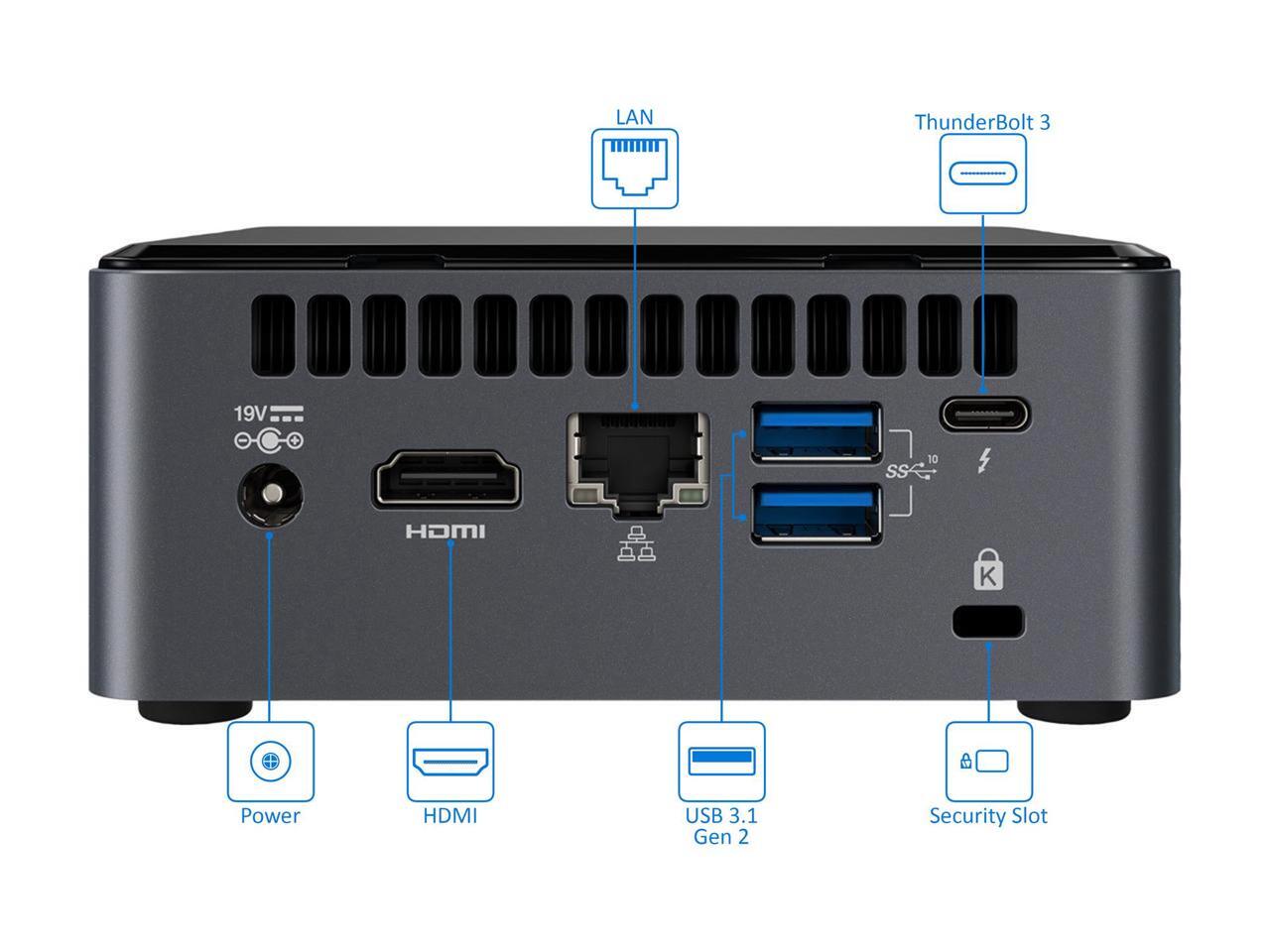 LAN

ThunderBolt 3

19V

HDMI

SS 10

K

Power

HDMI

USB 3.1 Gen 2

Security Slot