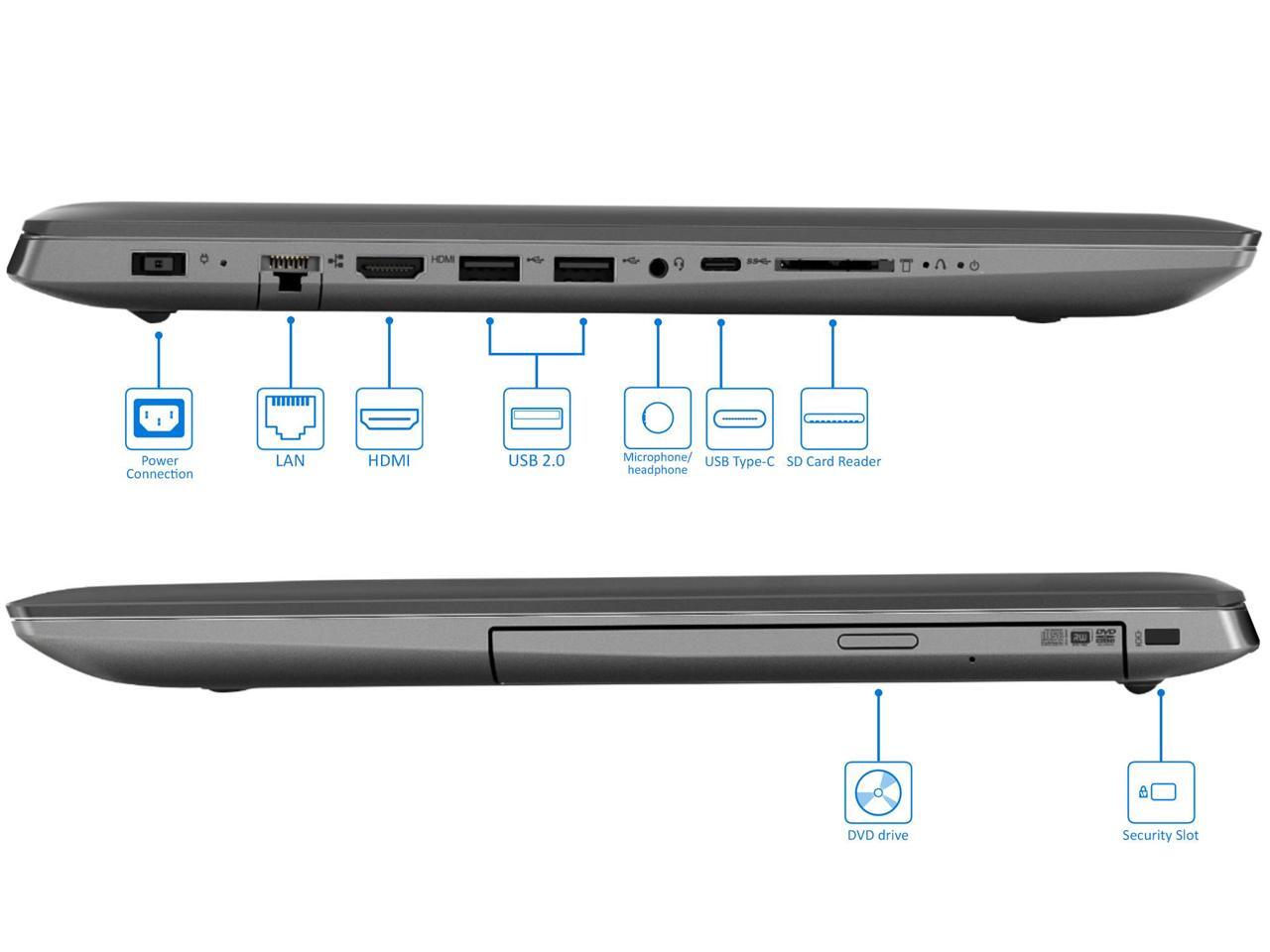 HDMI

Power Connection

LAN

HDMI

USB 2.0

Microphone/ headphone

USB Type-C

SD Card Reader

DVD

DVD drive

Security Slot