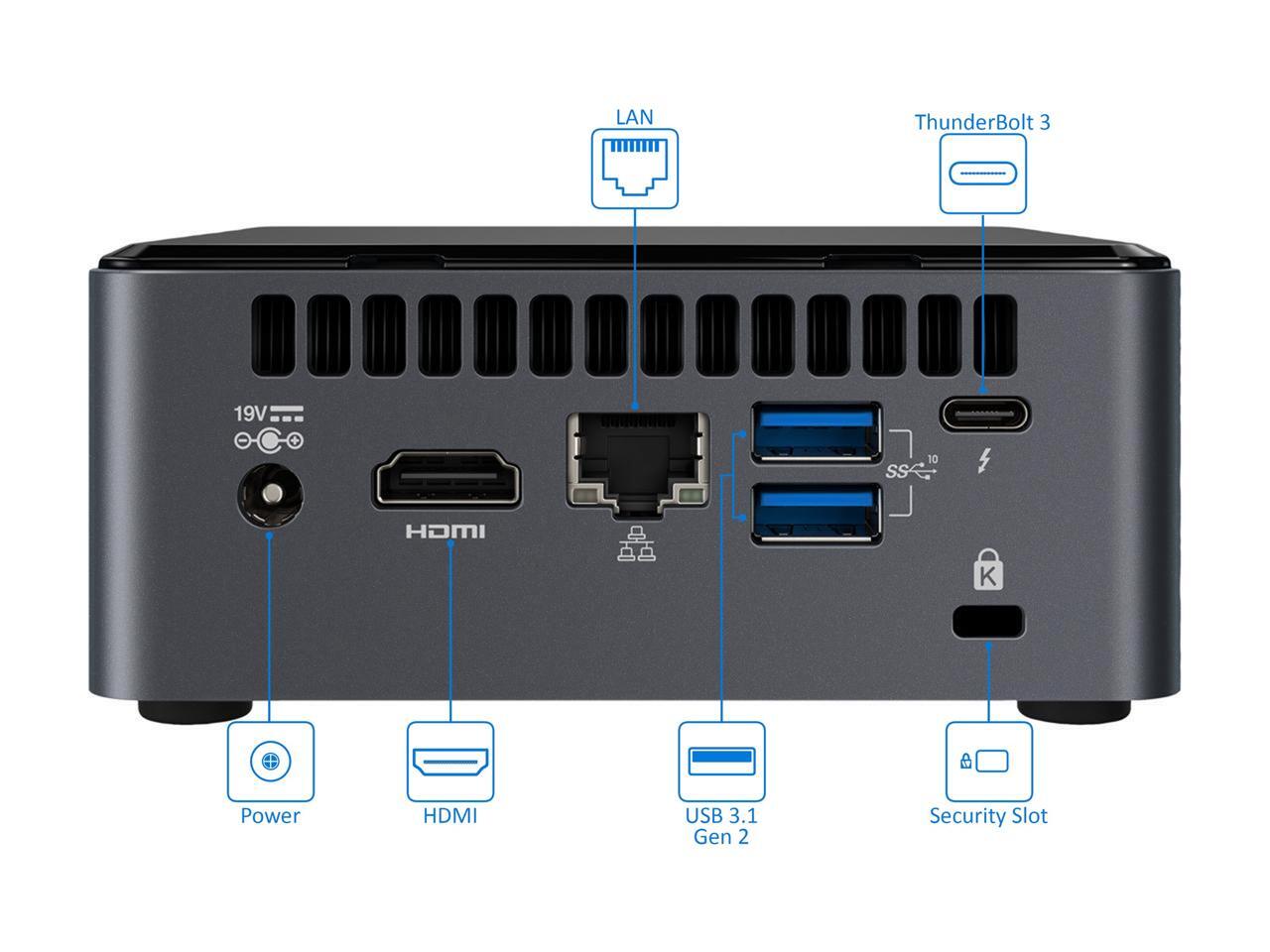 LAN

ThunderBolt 3

19V

HDMI

SS 10

K

Power

HDMI

USB 3.1 Gen 2

Security Slot