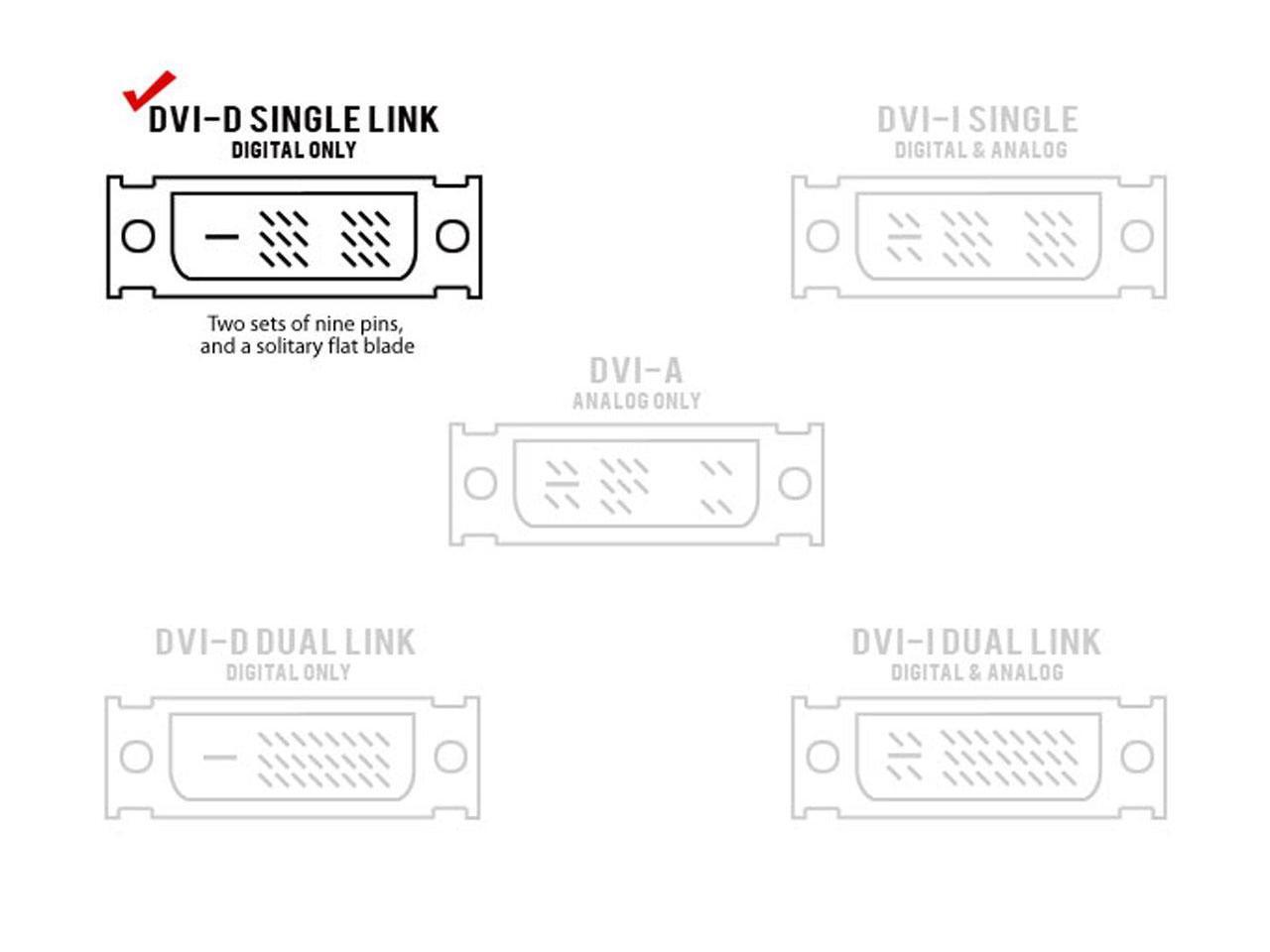 DVI-D SINGLE LINK
DIGITAL ONLY

Two sets of nine pins, and a solitary flat blade

DVI-I SINGLE
DIGITAL & ANALOG

DVI-A
ANALOG ONLY

DVI-D DUAL LINK
DIGITAL ONLY

DVI-I DUAL LINK
DIGITAL & ANALOG