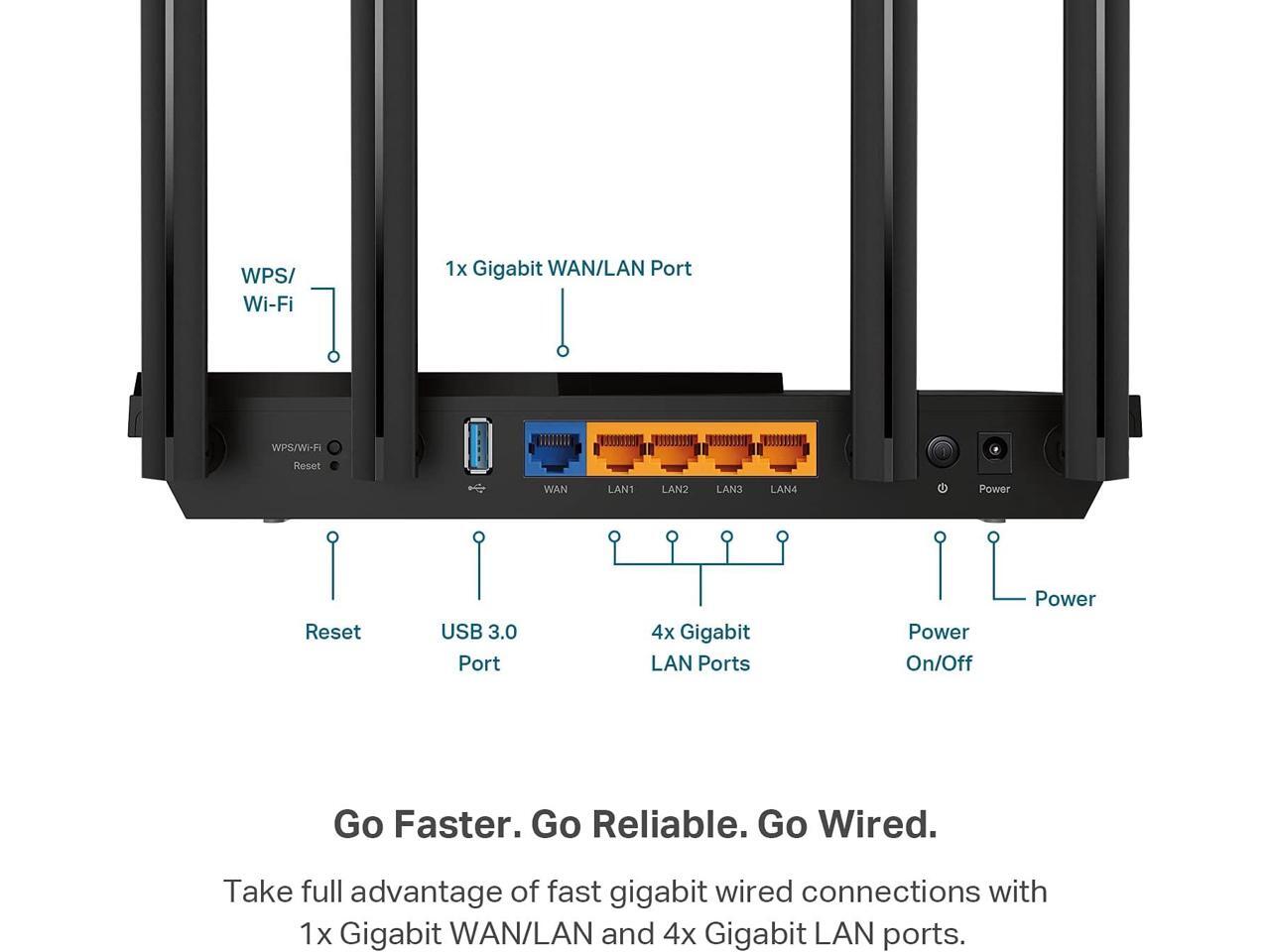 WPS/
Wi-Fi

1x Gigabit WAN/LAN Port

WPS/Wi-Fi
Reset

WAN LAN1 LAN2 LAN3 LAN4

Power

Reset

USB 3.0
Port

4x Gigabit
LAN Ports

Power
On/Off

Power

Go Faster. Go Reliable. Go Wired.

Take full advantage of fast gigabit wired connections with 1x Gigabit WAN/LAN and 4x Gigabit LAN ports.