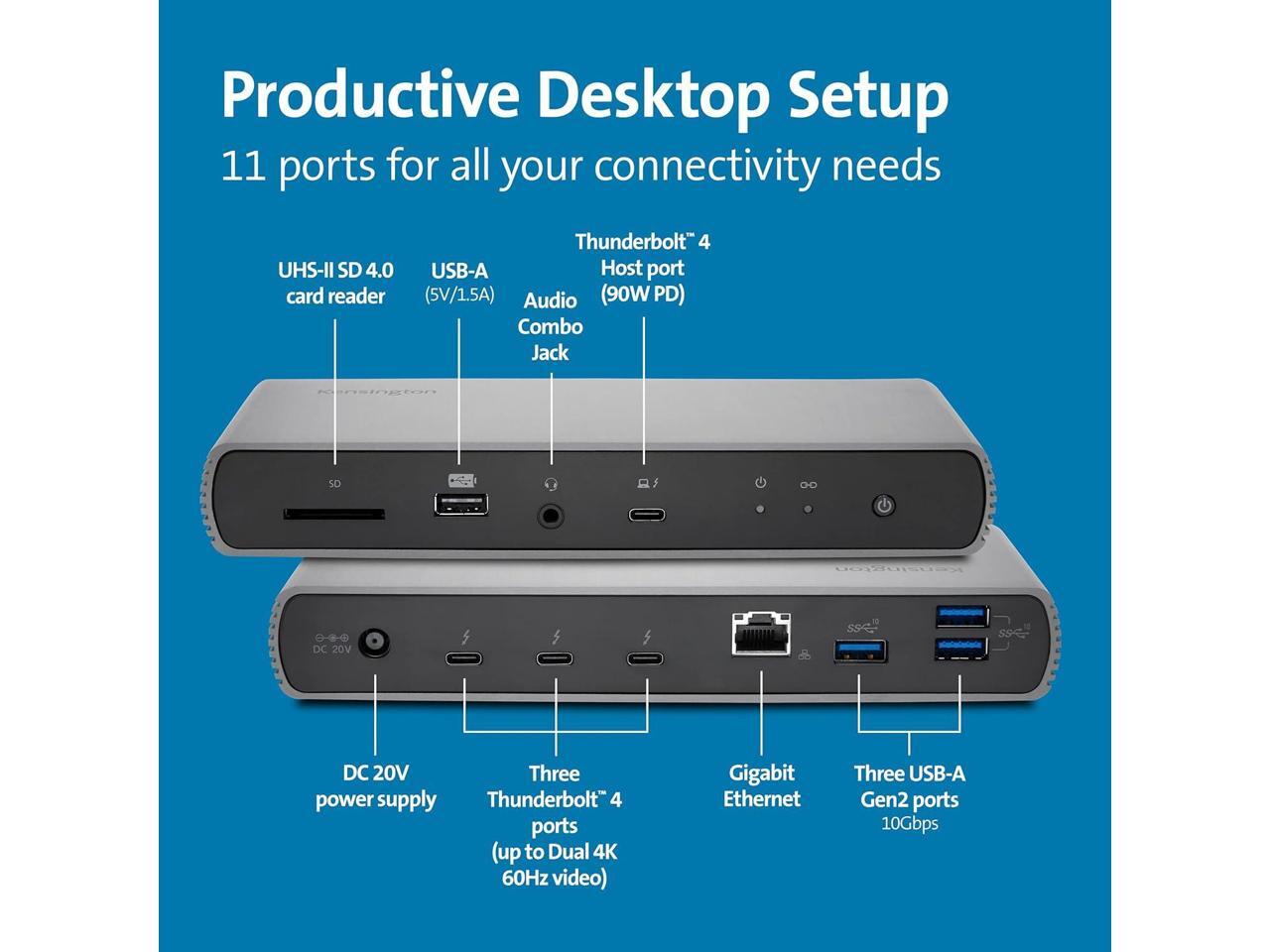 Productive Desktop Setup
11 ports for all your connectivity needs

UHS-II SD 4.0 card reader

USB-A (5V/1.5A)

Audio Combo Jack

Thunderbolt™ 4 Host port (90W PD)

Kensington

SD

Kensington

DC 20V

SS 10

SS 10

DC 20V power supply

Three Thunderbolt™ 4 ports (up to Dual 4K 60Hz video)

Gigabit Ethernet

Three USB-A Gen2 ports 10Gbps