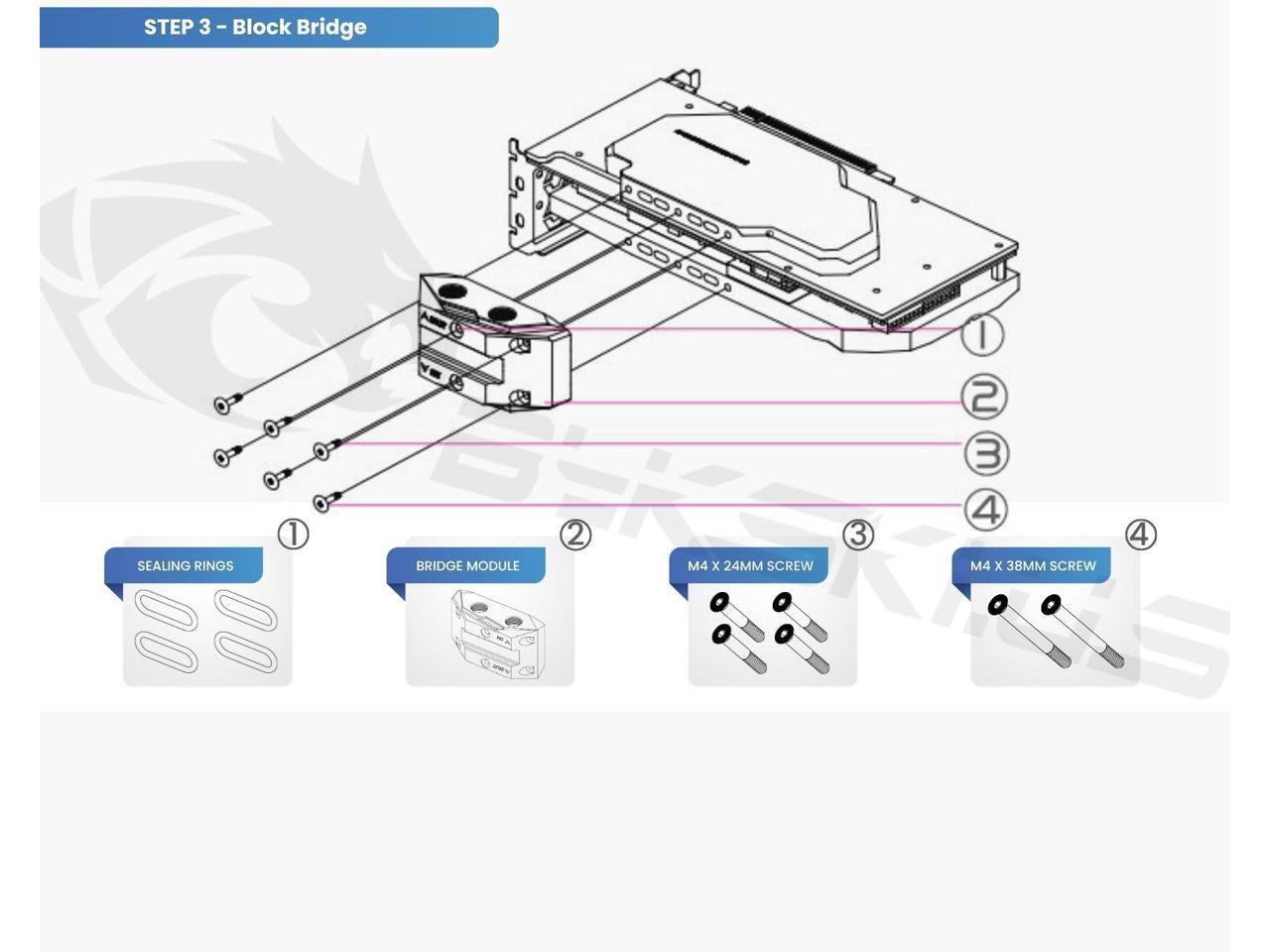 STEP 3 - Block Bridge

①
②
③
④

①
SEALING RINGS

②
BRIDGE MODULE

③
M4 X 24MM SCREW

④
M4 X 38MM SCREW

BYKSKI