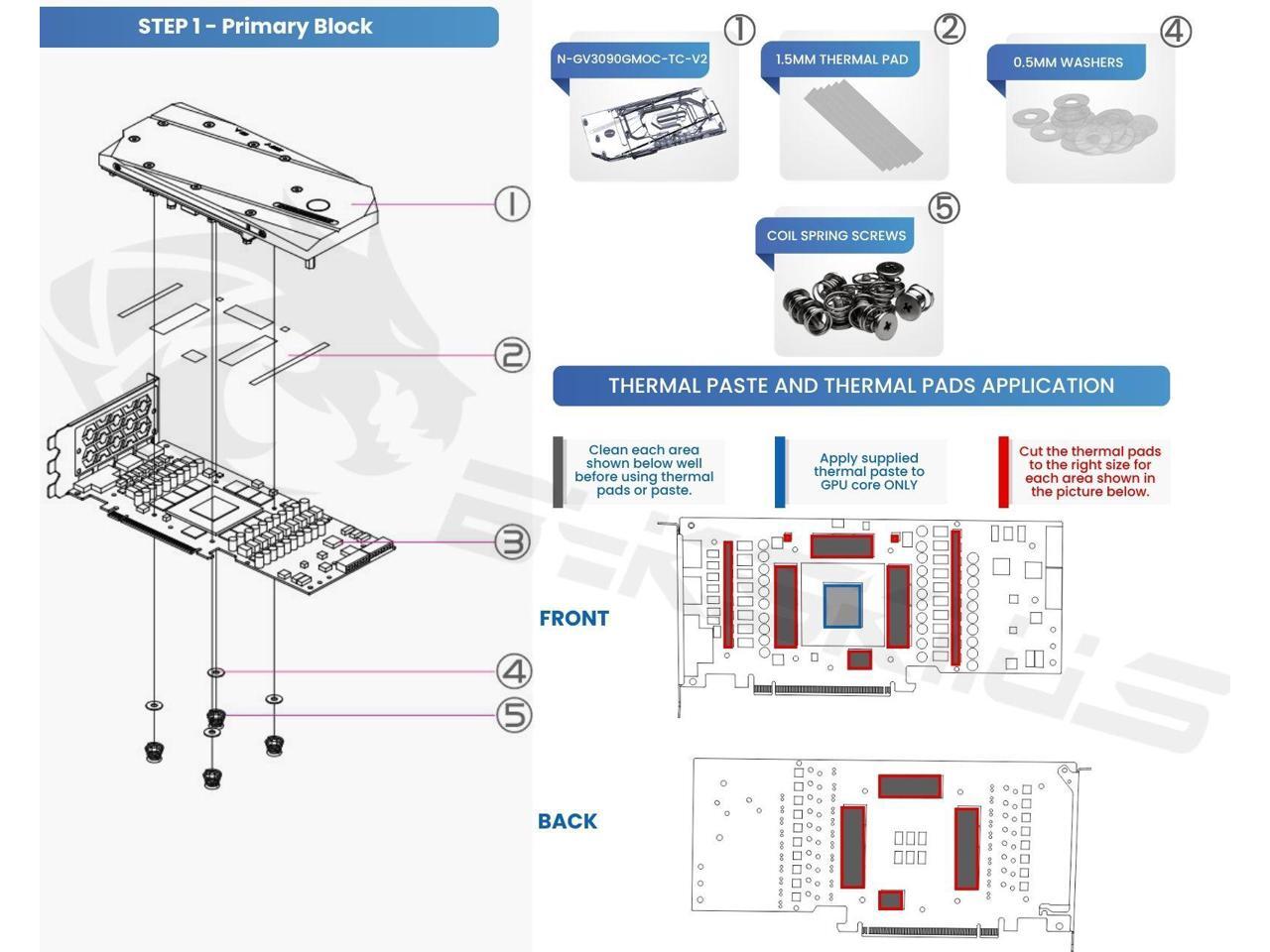 STEP 1 - Primary Block

①
②
③
④
⑤

① N-GV3090GMOC-TC-V2

② 1.5MM THERMAL PAD

④ 0.5MM WASHERS

⑤ COIL SPRING SCREWS

THERMAL PASTE AND THERMAL PADS APPLICATION

Clean each area shown below well before using thermal pads or paste.

Apply supplied thermal paste to GPU core ONLY

Cut the thermal pads to the right size for each area shown in the picture below.

FRONT

BACK