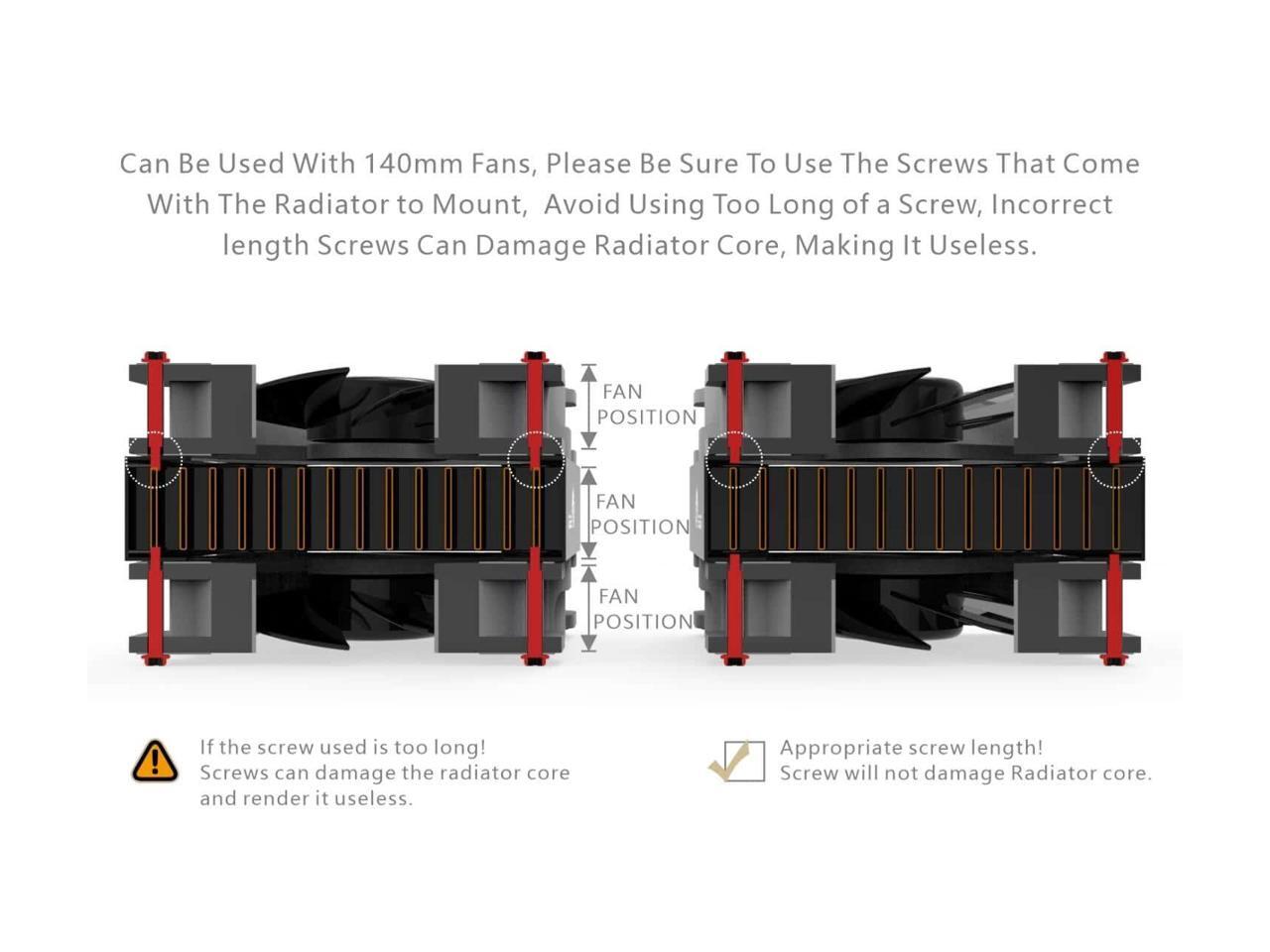 Can Be Used With 140mm Fans, Please Be Sure To Use The Screws That Come With The Radiator to Mount, Avoid Using Too Long of a Screw, Incorrect length Screws Can Damage Radiator Core, Making It Useless.

FAN POSITION

FAN POSITION

FAN POSITION

If the screw used is too long!
Screws can damage the radiator core and render it useless.

Appropriate screw length!
Screw will not damage Radiator core.