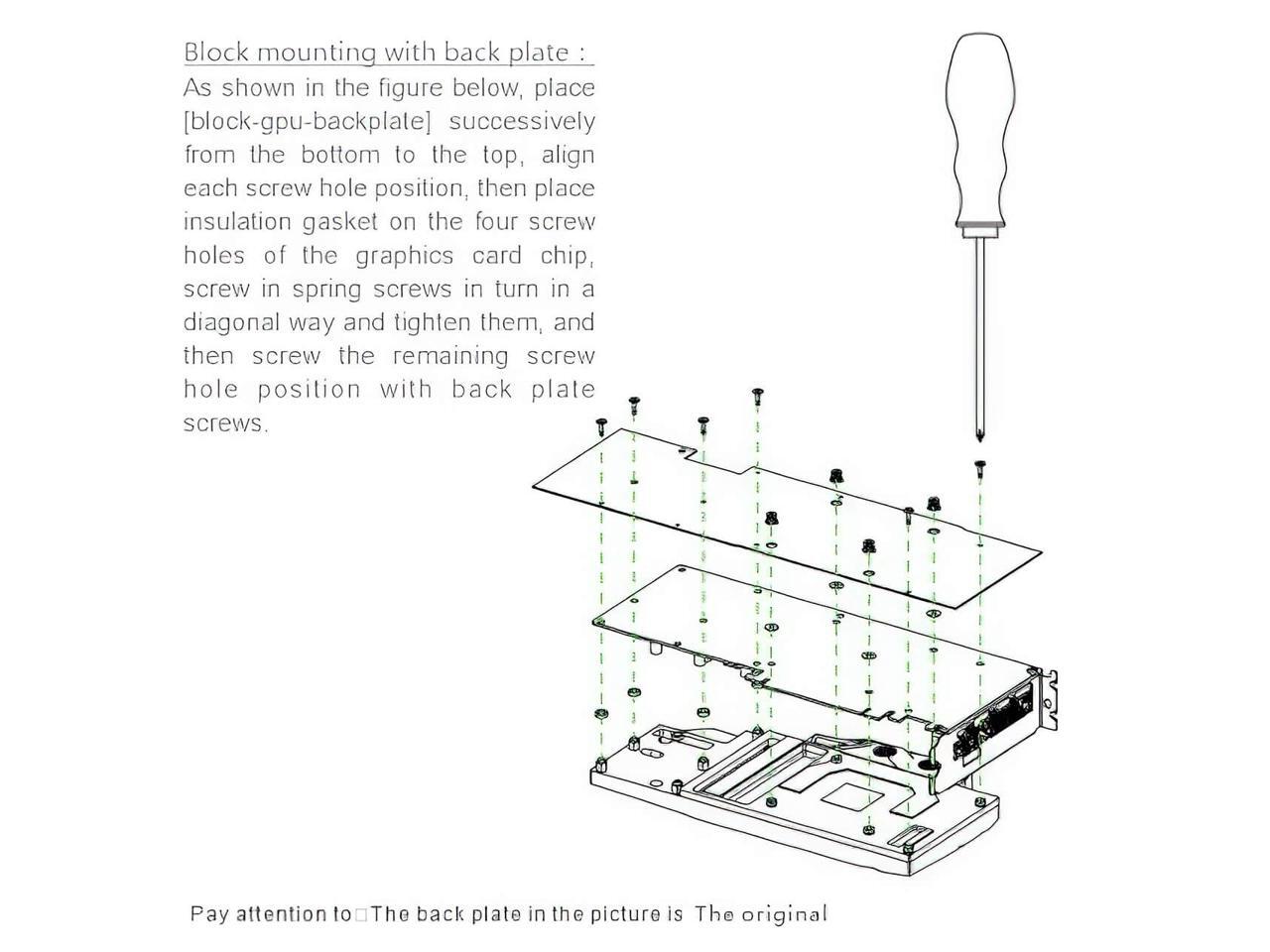 Block mounting with back plate :

As shown in the figure below, place [block-gpu-backplate] successively from the bottom to the top, align each screw hole position, then place insulation gasket on the four screw holes of the graphics card chip, screw in spring screws in turn in a diagonal way and tighten them, and then screw the remaining screw hole position with back plate screws.

Pay attention to□The back plate in the picture is The original