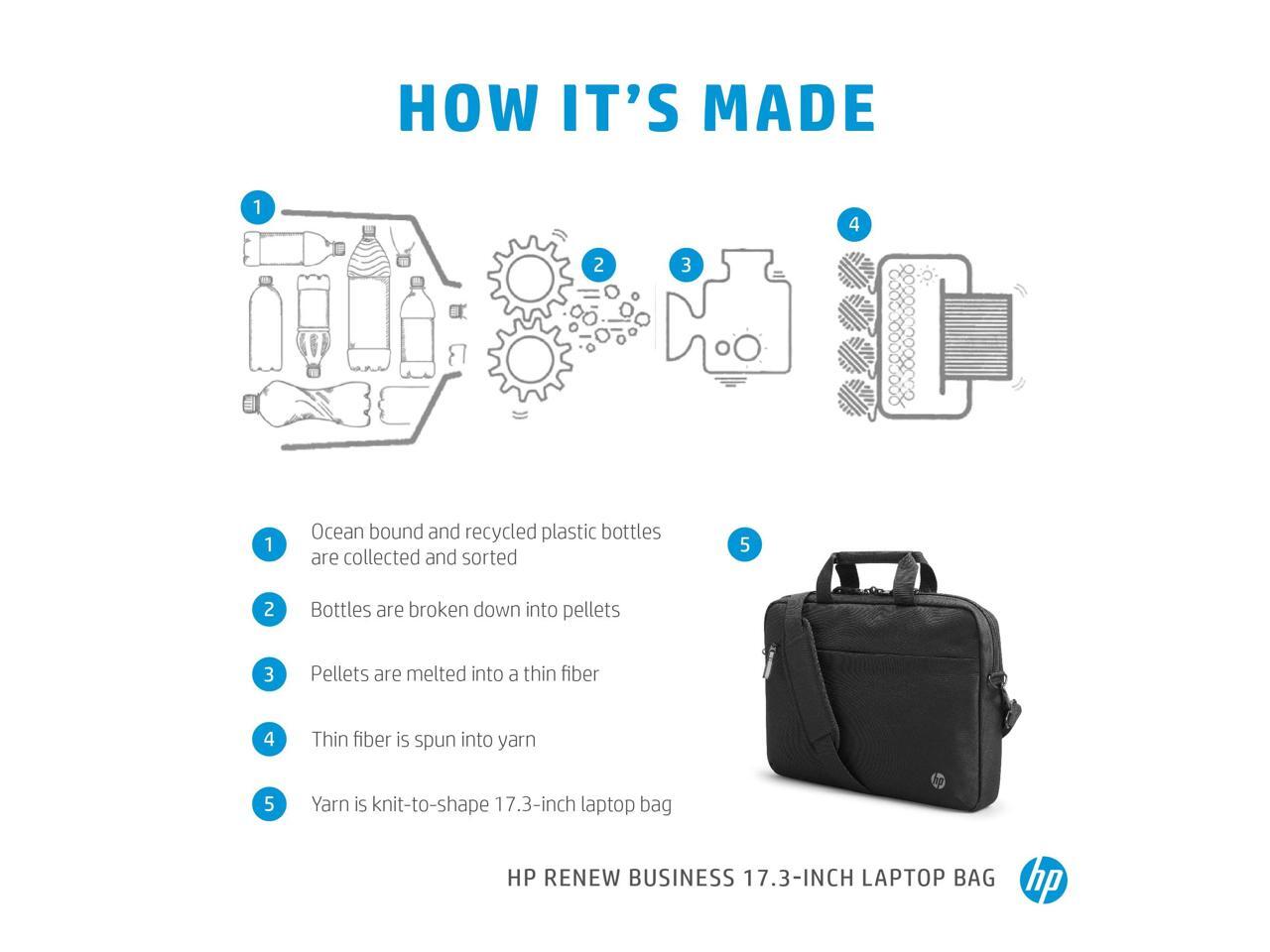 HOW IT'S MADE

1

2

3

4

1 Ocean bound and recycled plastic bottles are collected and sorted

2 Bottles are broken down into pellets

3 Pellets are melted into a thin fiber

4 Thin fiber is spun into yarn

5 Yarn is knit-to-shape 17.3-inch laptop bag

5

hp

HP RENEW BUSINESS 17.3-INCH LAPTOP BAG

hp