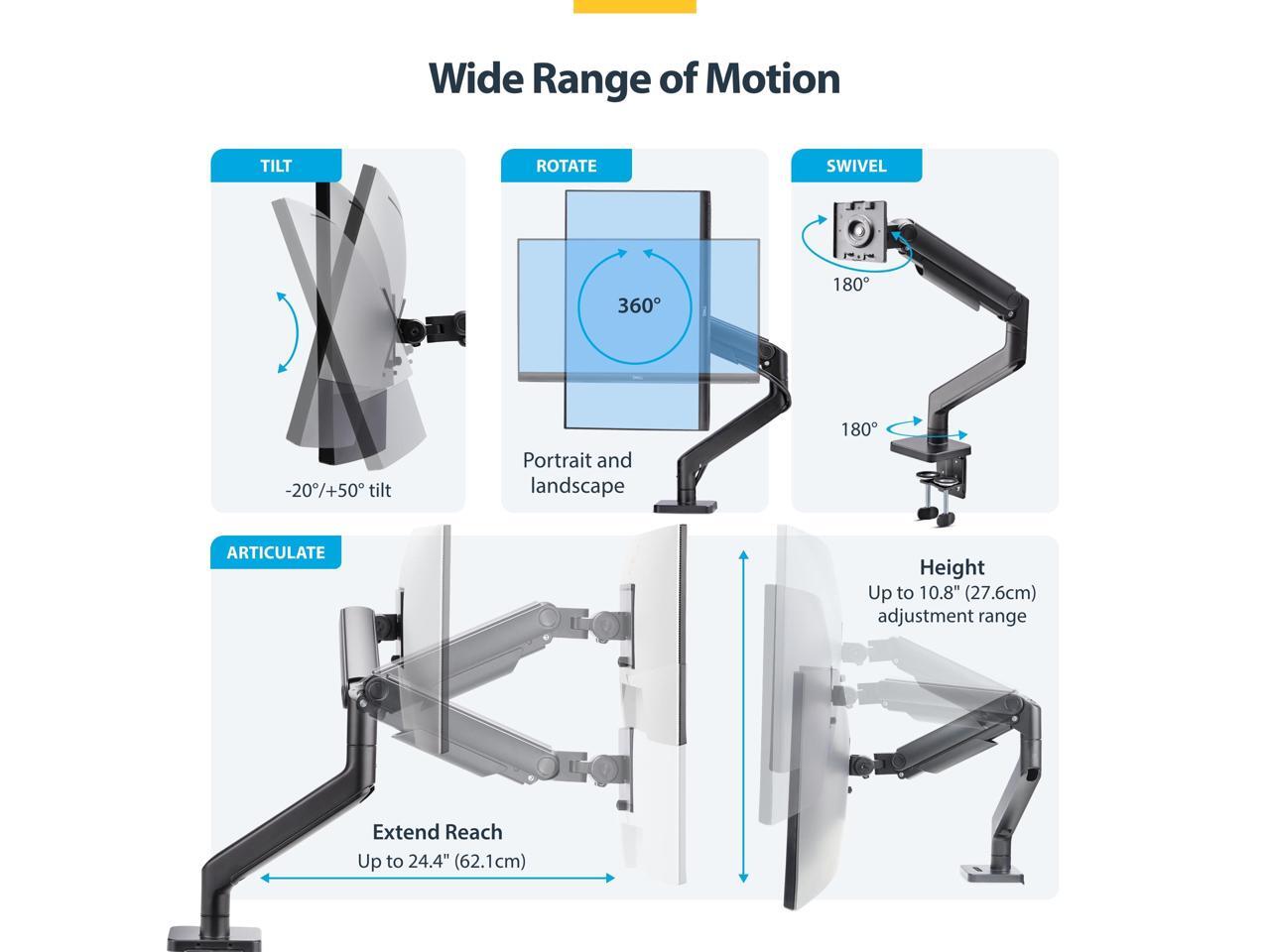 Wide Range of Motion

TILT

-20°/+50° tilt

ROTATE

360°

Portrait and landscape

SWIVEL

180°

180°

ARTICULATE

Extend Reach
Up to 24.4" (62.1cm)

Height
Up to 10.8" (27.6cm) adjustment range