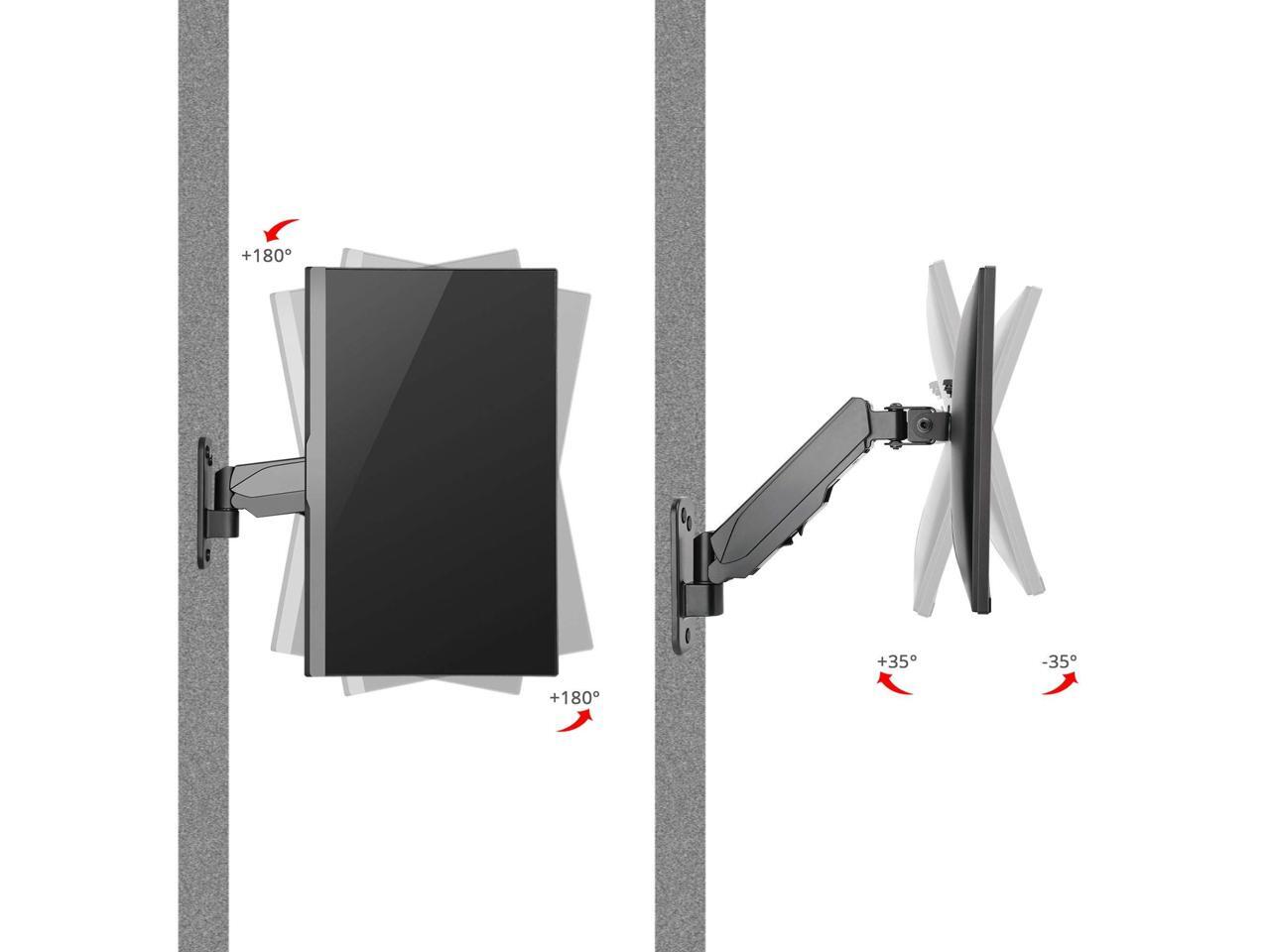 +180°

+180°

+35°

-35°