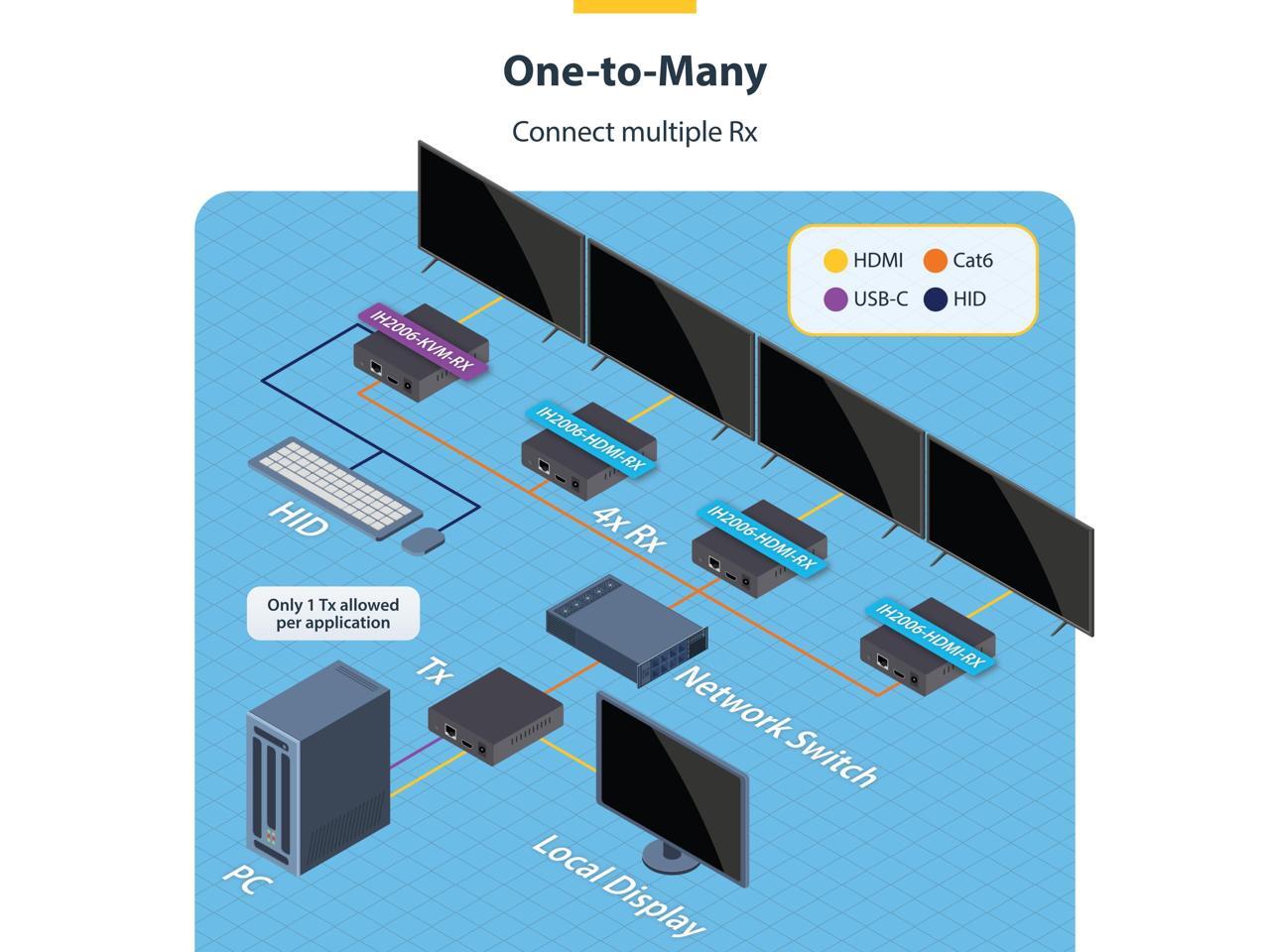 One-to-Many

Connect multiple Rx

HDMI
Cat6
USB-C
HID

IH2006-KVM-RX

IH2006-HDMI-RX

IH2006-HDMI-RX

IH2006-HDMI-RX

HID

4x Rx

Only 1 Tx allowed per application

Tx

Network Switch

PC

Local Display